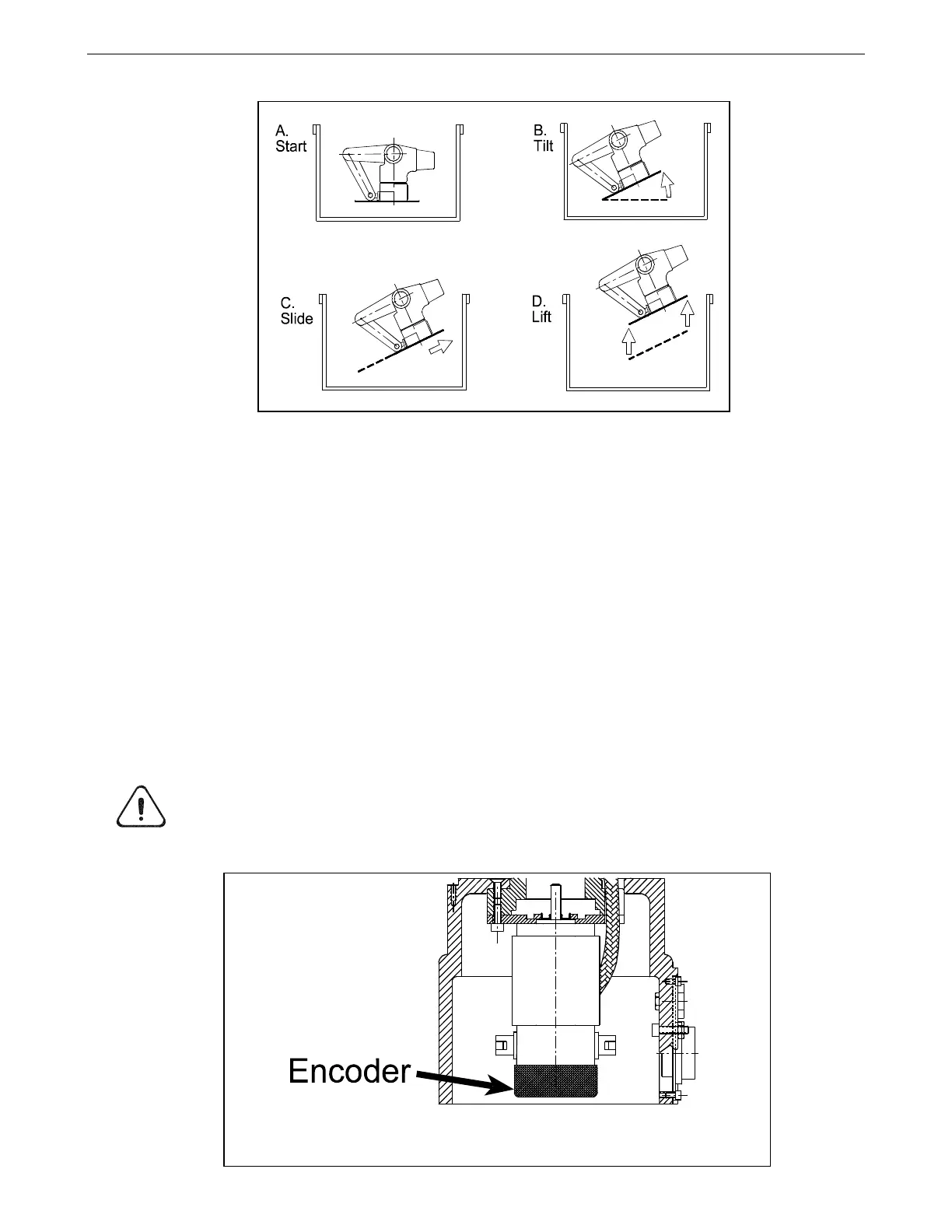 A.
Start

B.
Tilt

C.
Slide

D.
Lift

Encoder