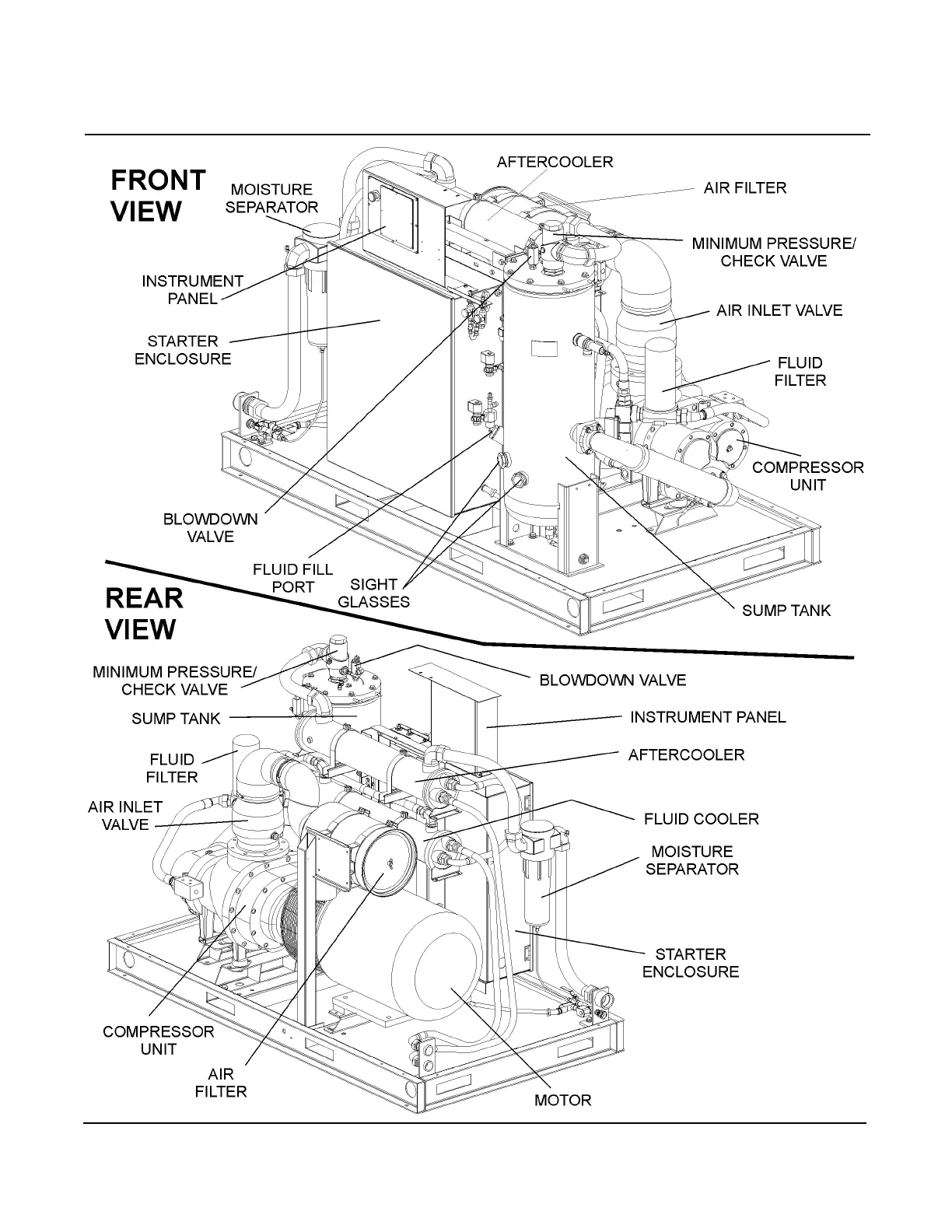 FRONT VIEW

AFTERCOOLER

MOISTURE SEPARATOR

AIR FILTER

MINIMUM PRESSURE/ CHECK VALVE

INSTRUMENT PANEL

AIR INLET VALVE

STARTER ENCLOSURE

FLUID FILTER

COMPRESSOR UNIT

BLOWDOWN VALVE

FLUID FILL PORT

SIGHT GLASSES

SUMP TANK

REAR VIEW

MINIMUM PRESSURE/ CHECK VALVE

BLOWDOWN VALVE

SUMP TANK

INSTRUMENT PANEL

FLUID FILTER

AFTERCOOLER

AIR INLET VALVE

FLUID COOLER

MOISTURE SEPARATOR

STARTER ENCLOSURE

COMPRESSOR UNIT

AIR FILTER

MOTOR