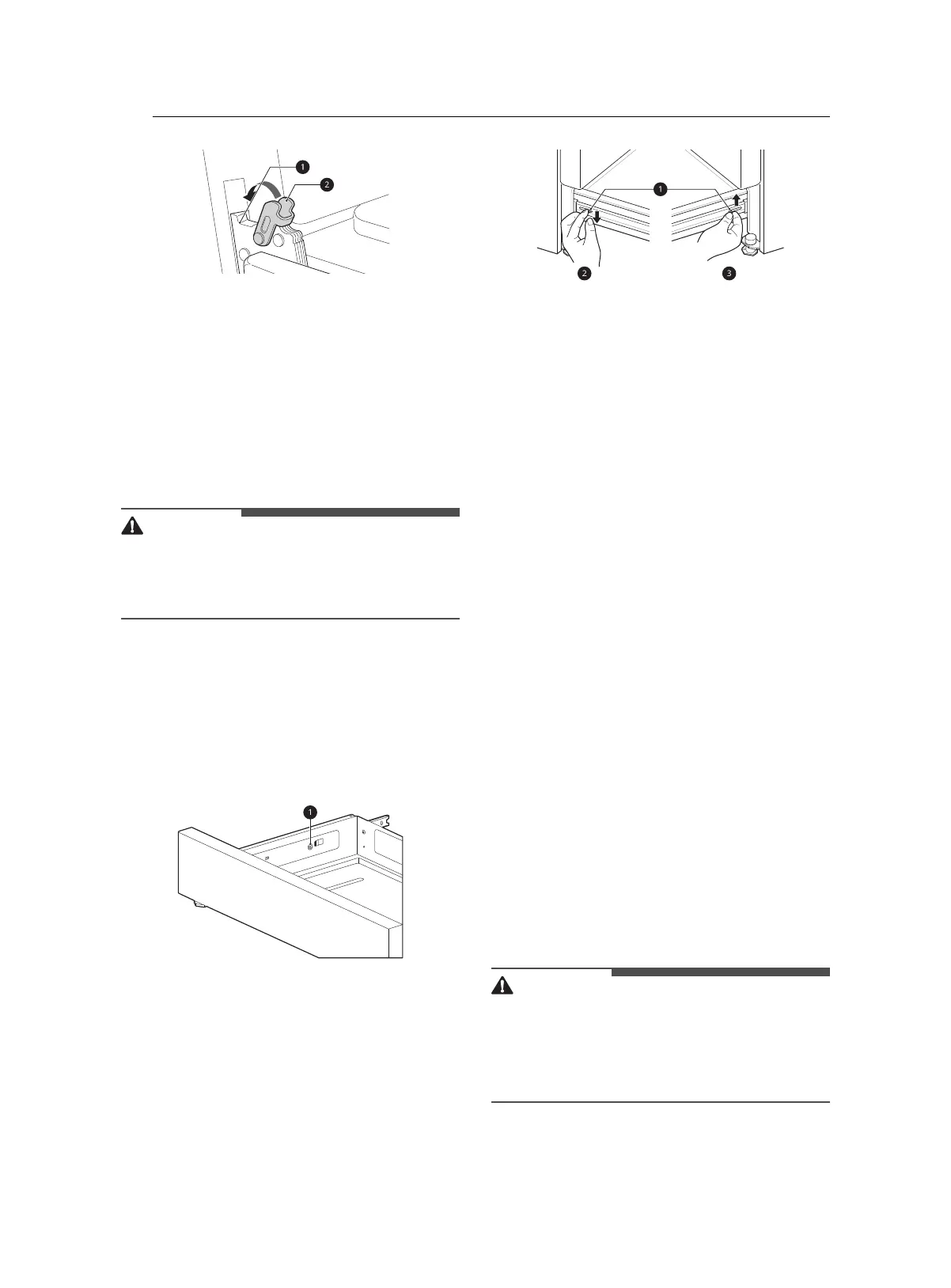 1
2

1
2
3

1