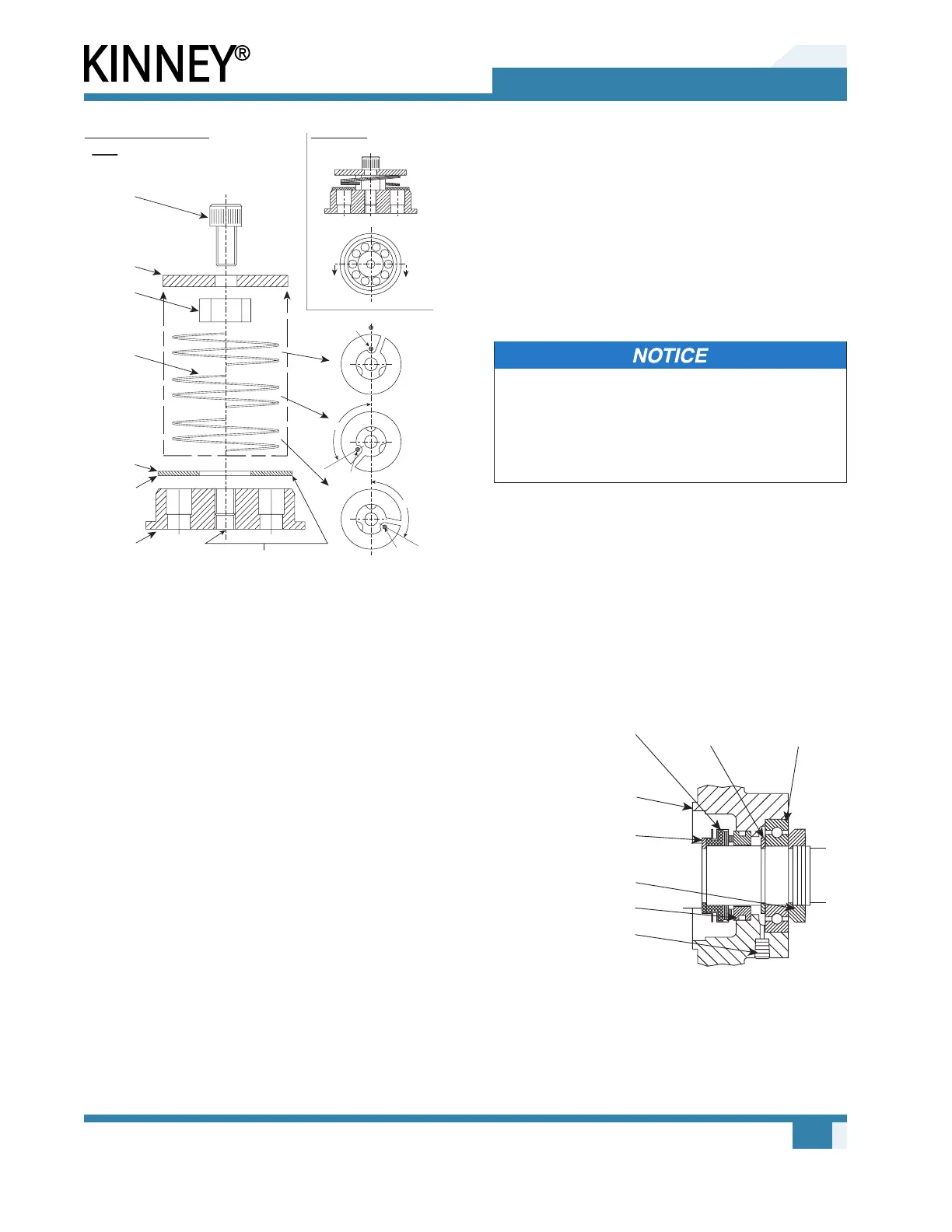 KINNEY®

NOTICE