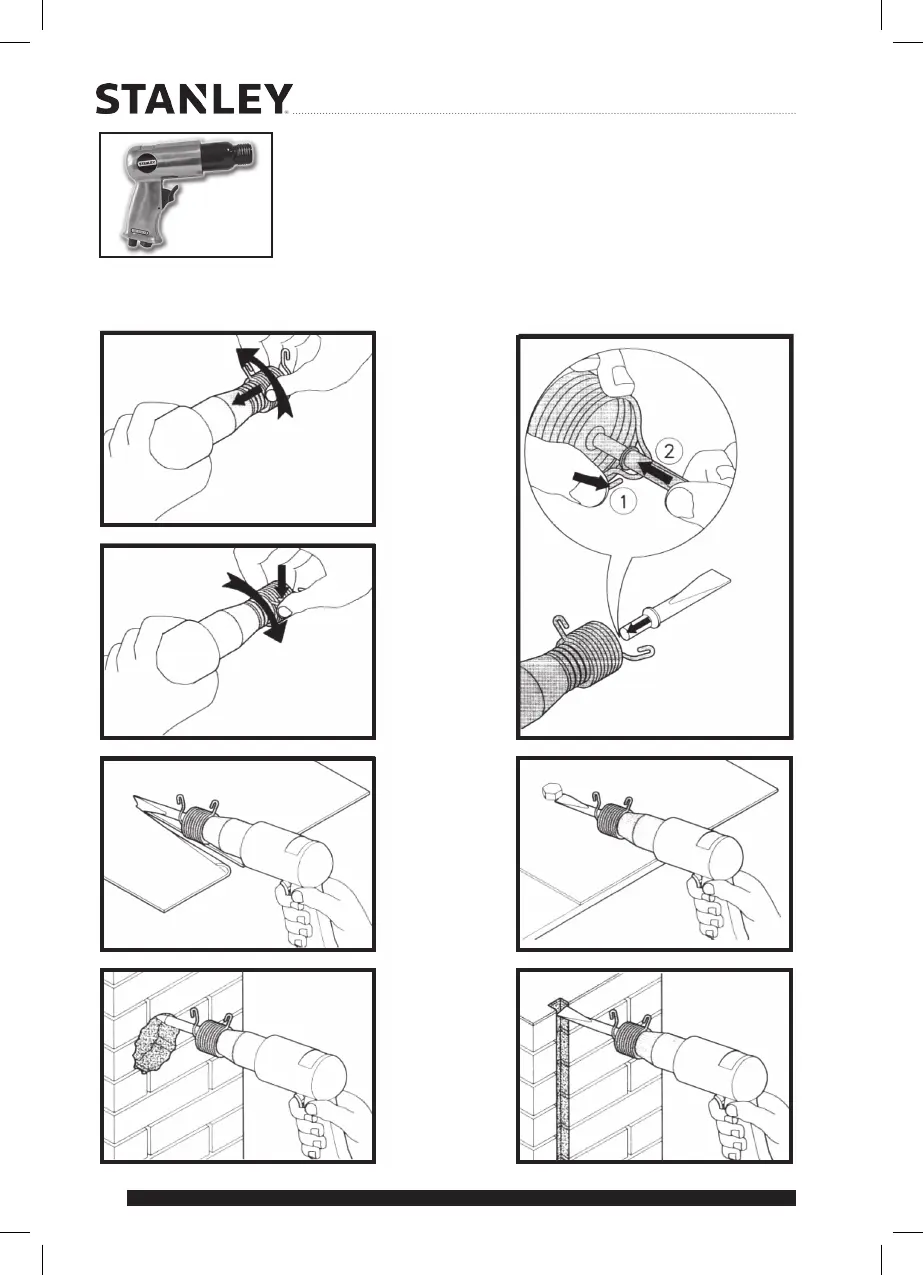 STANLEY

STANLEY

2

1