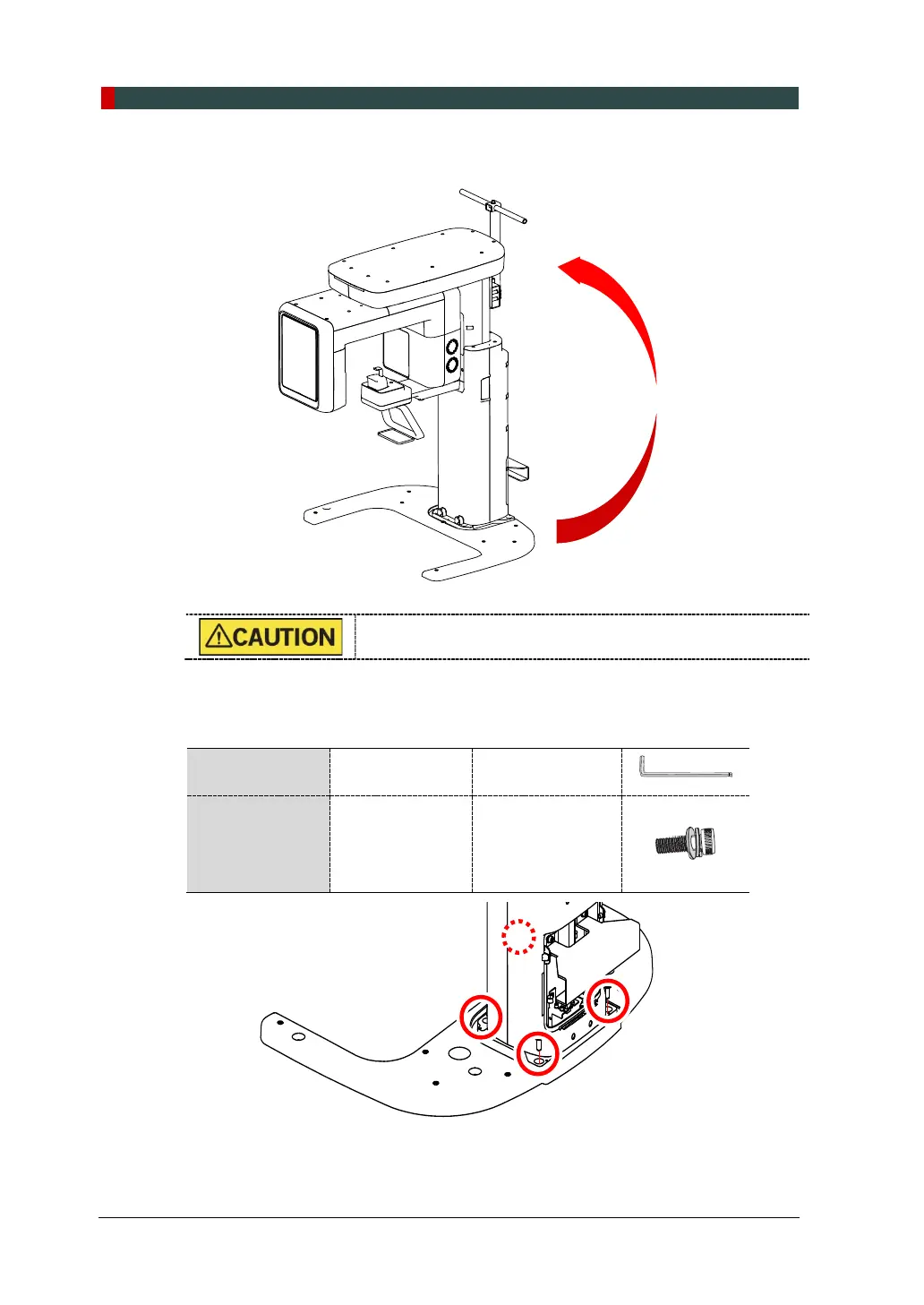 CAUTION