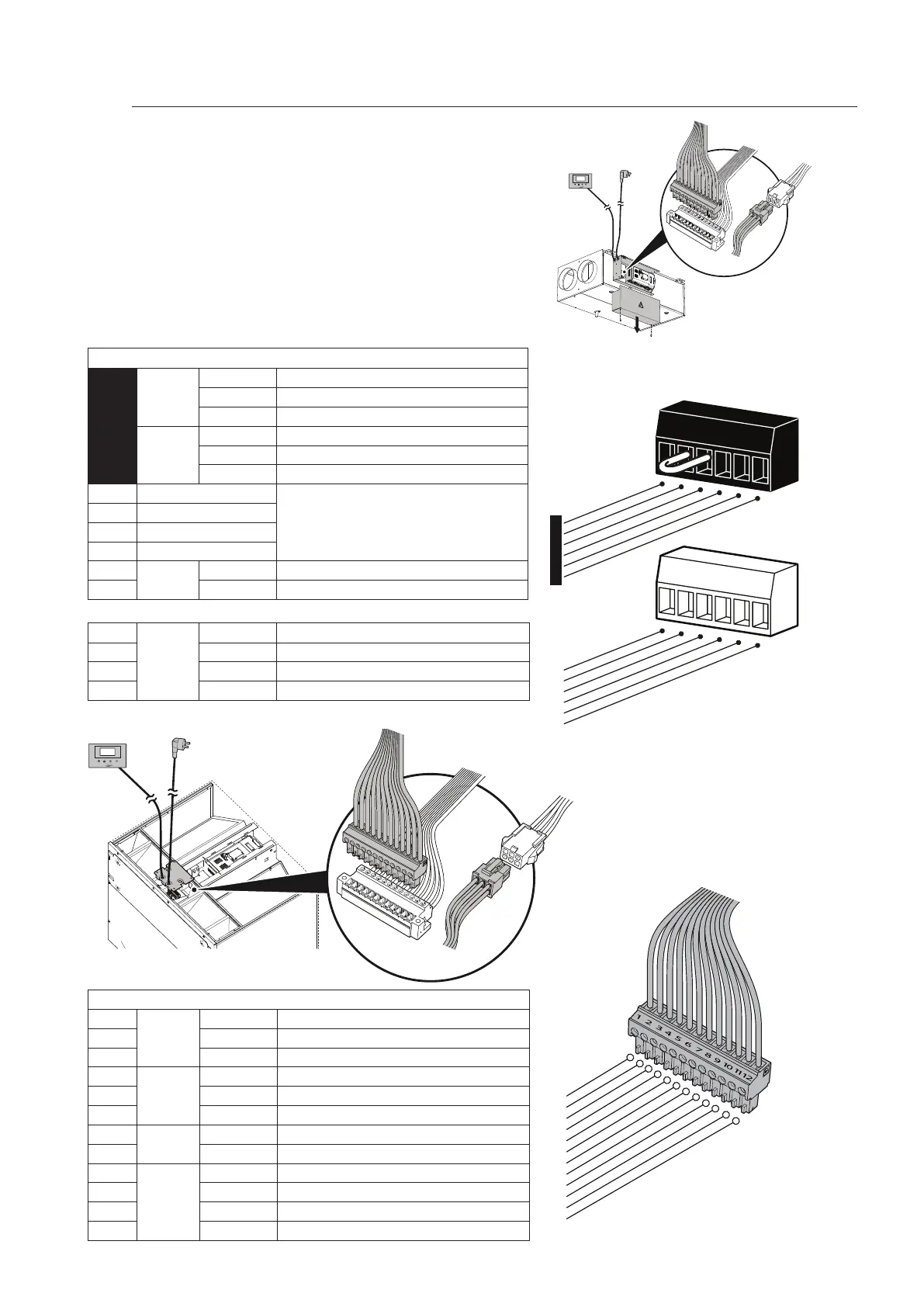 1 2 3 4 5 6 7 8 9 10 11 12