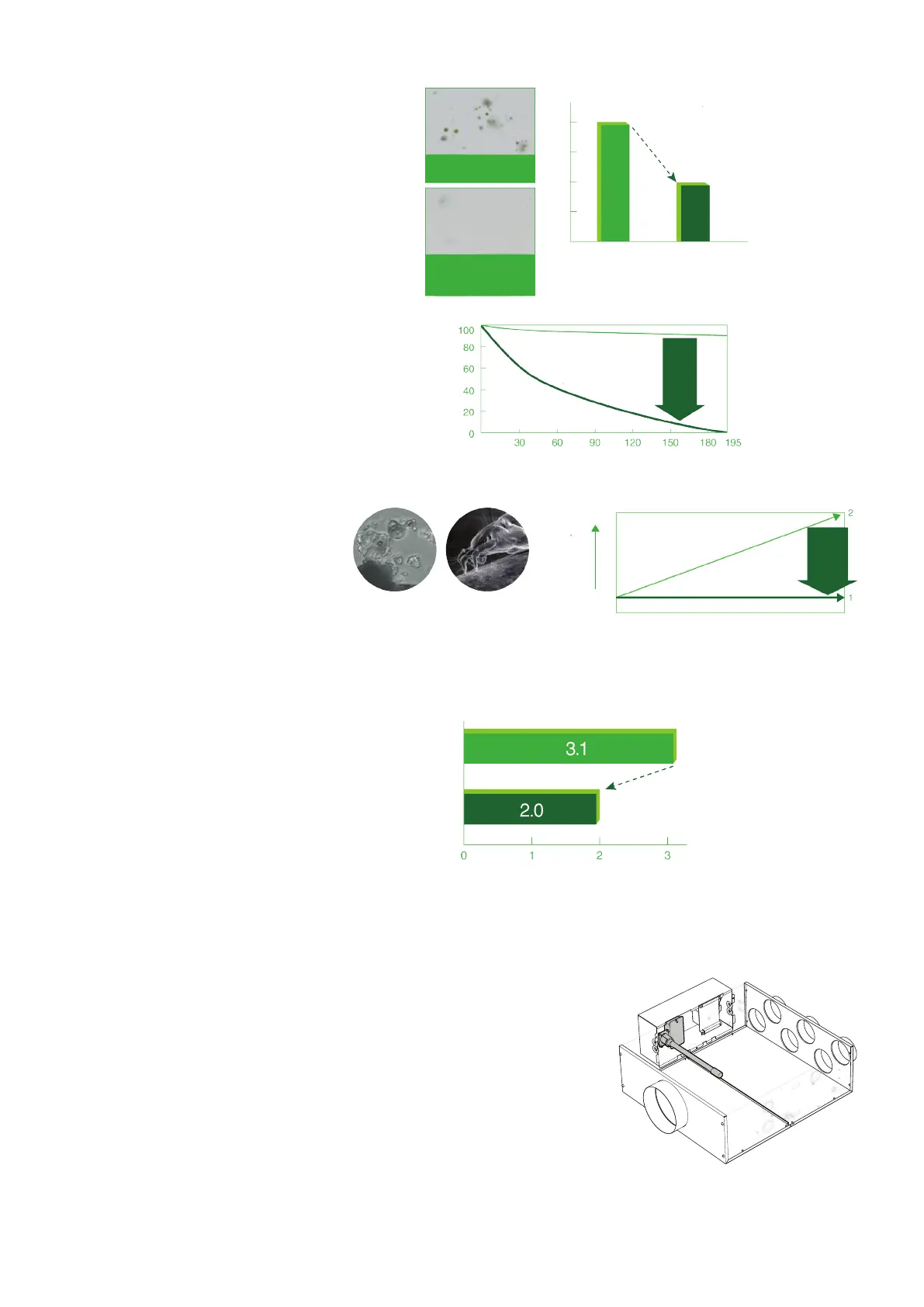 100
80
60
40
20
0
30
60
90
120
150
180
195

2
1

3.1
2.0
0
1
2
3