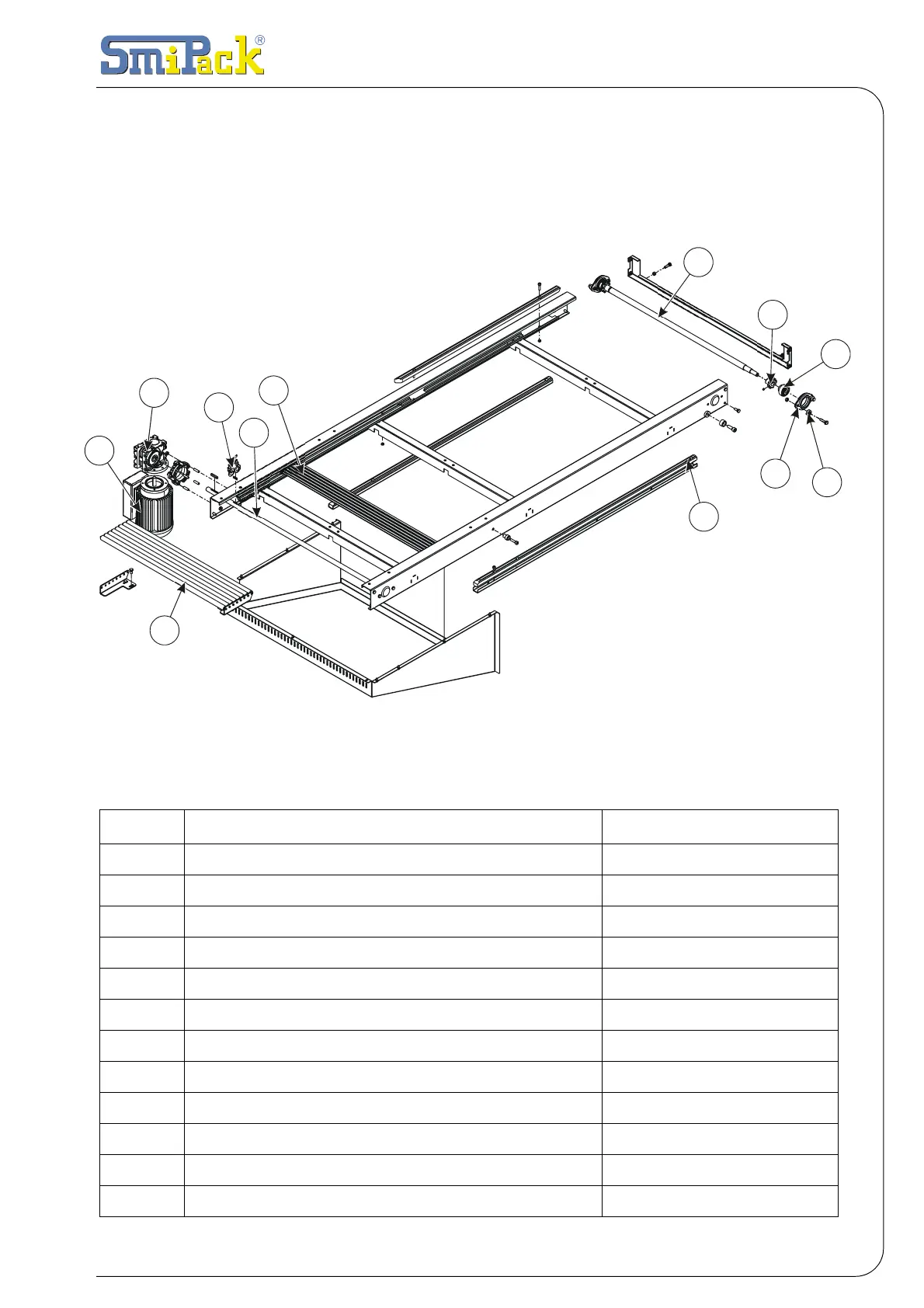 SmiPack®