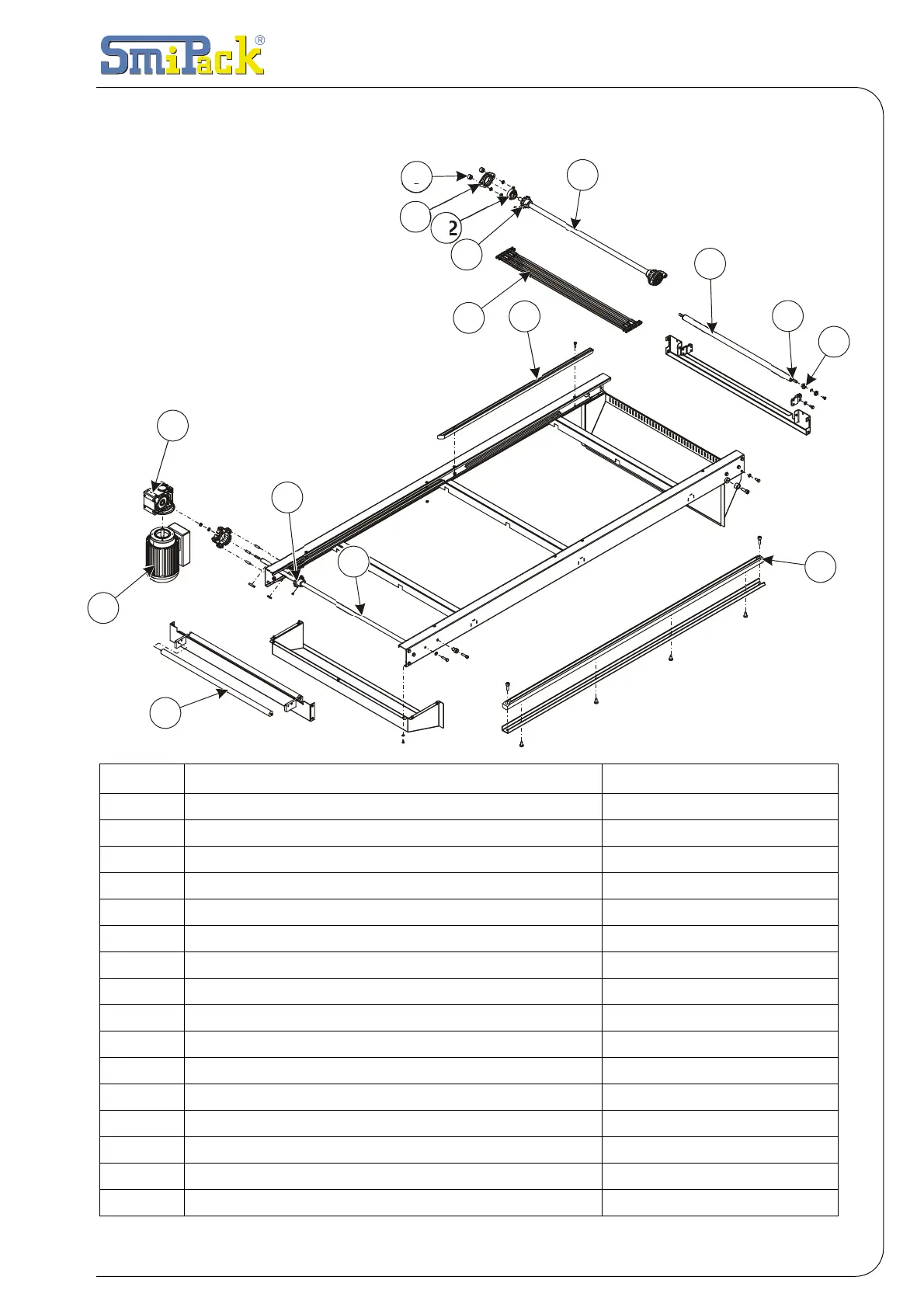 SmiPack®

2