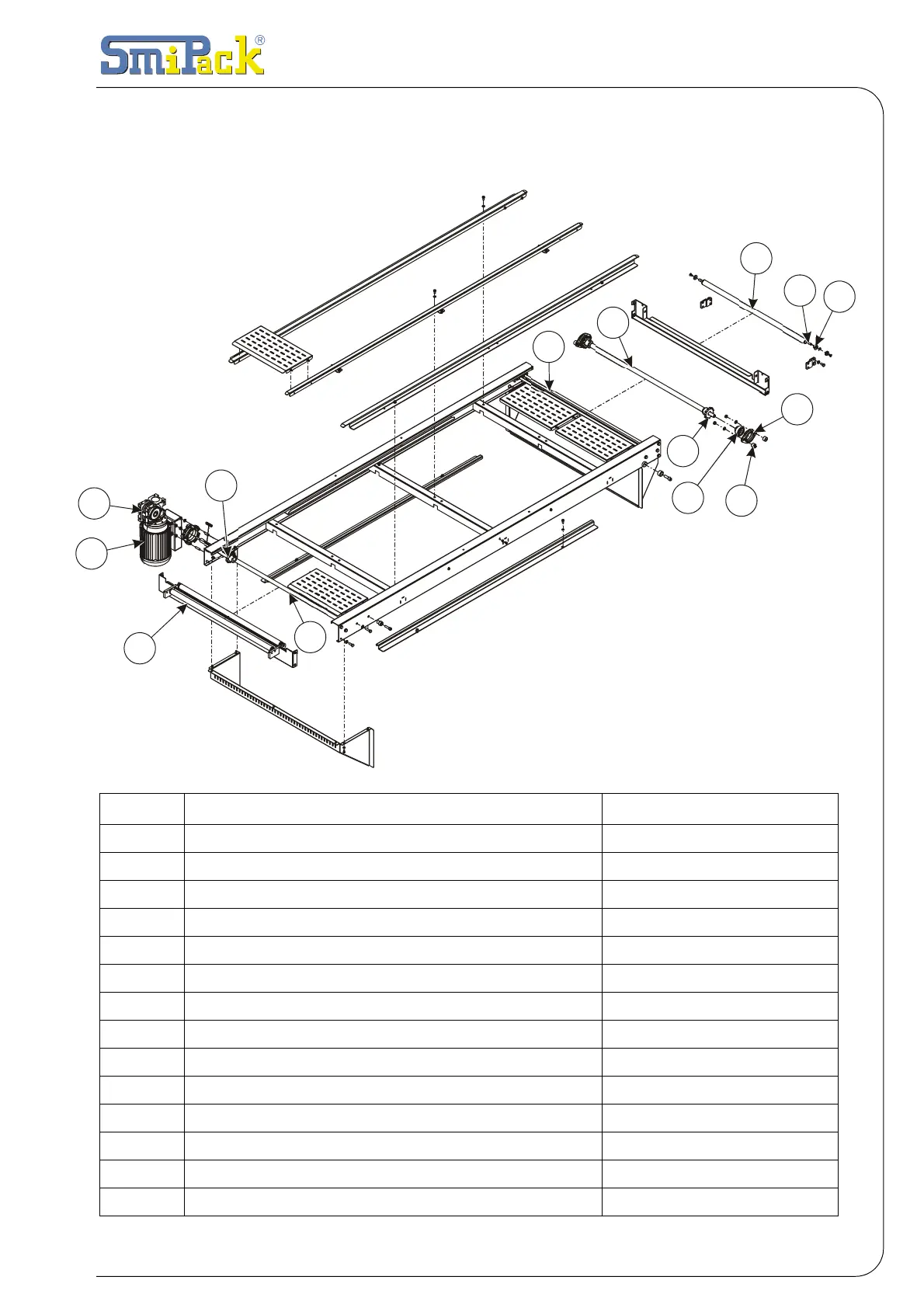 SmiPack®