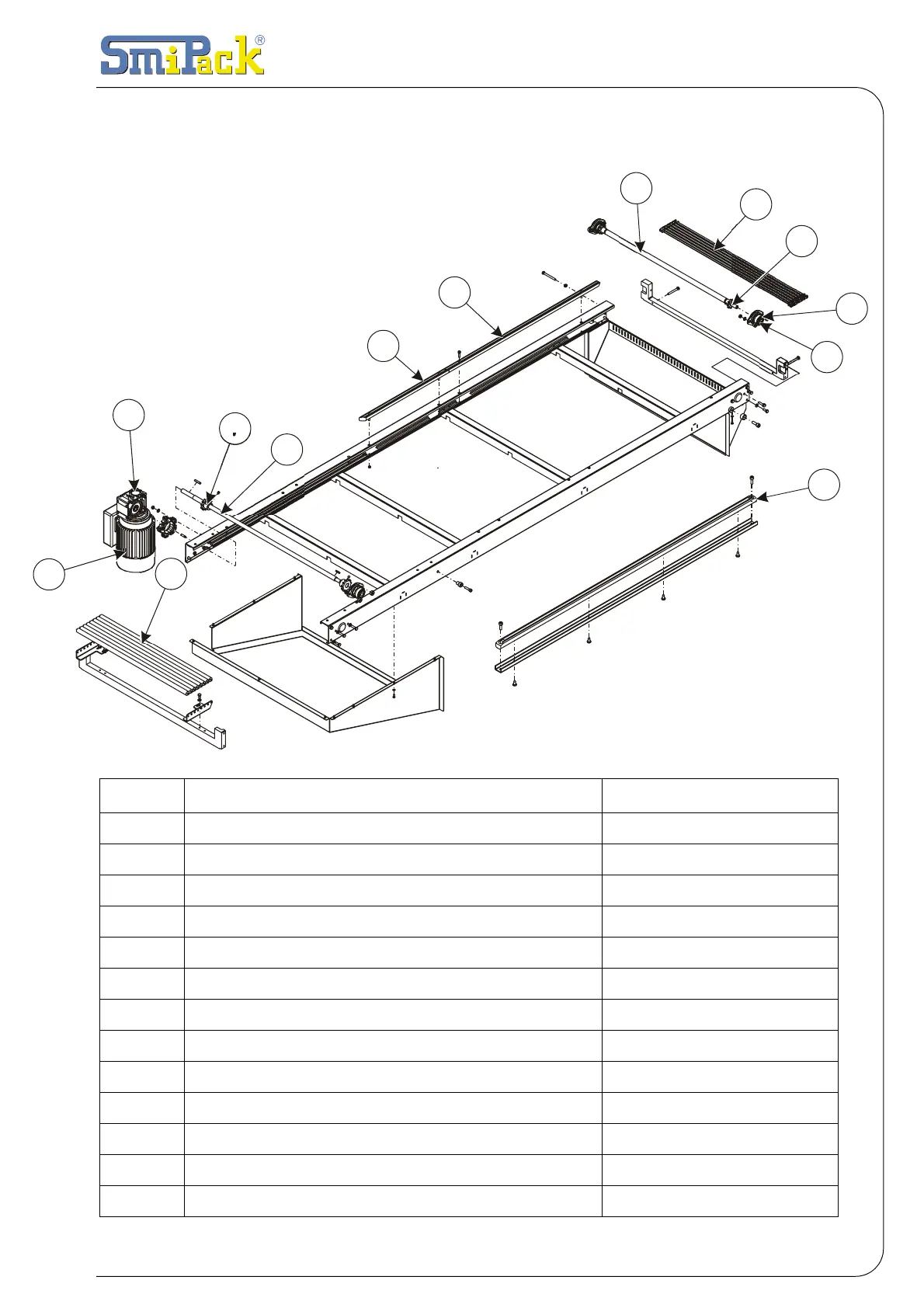 SmiPack®