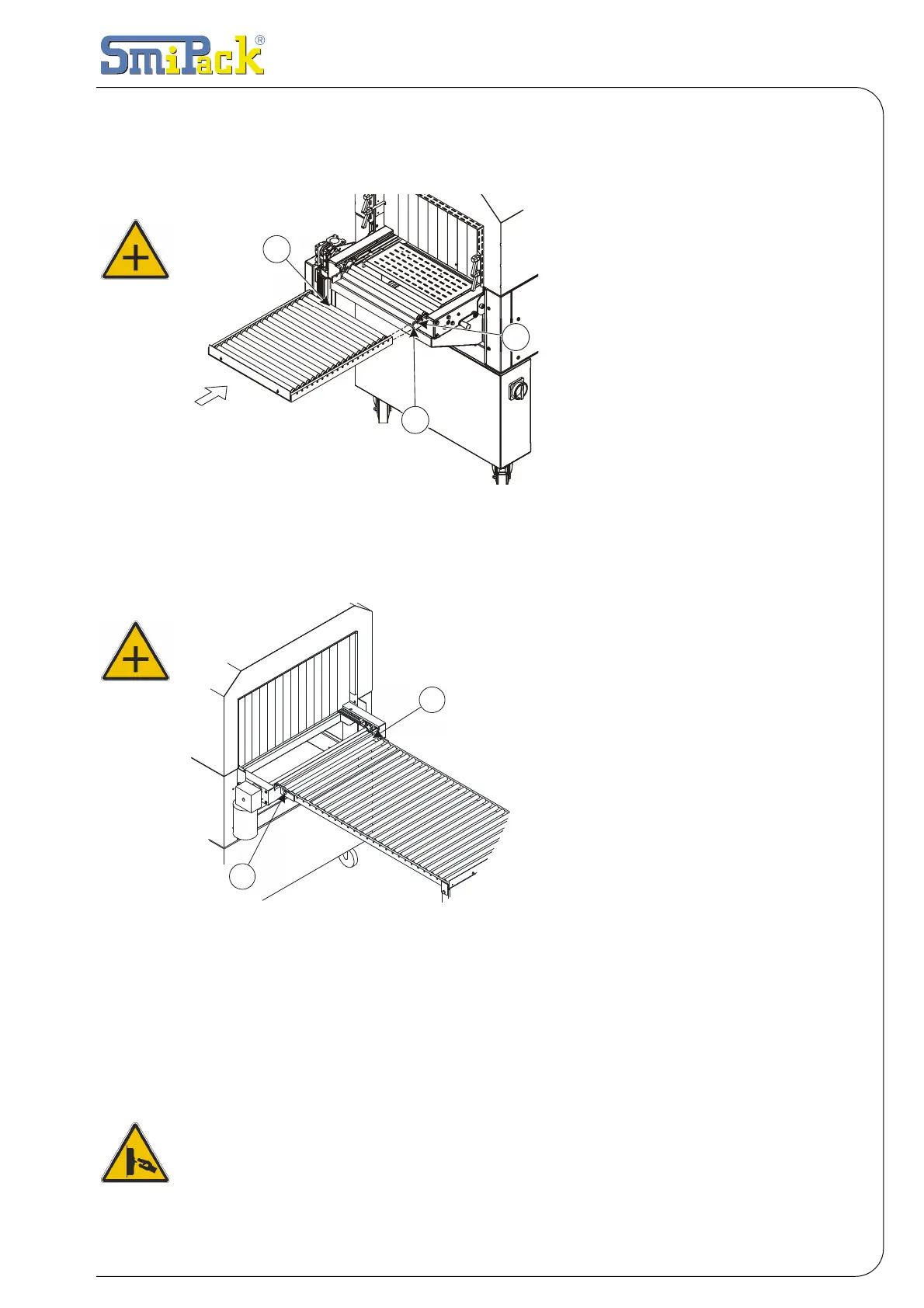 SmiPack®