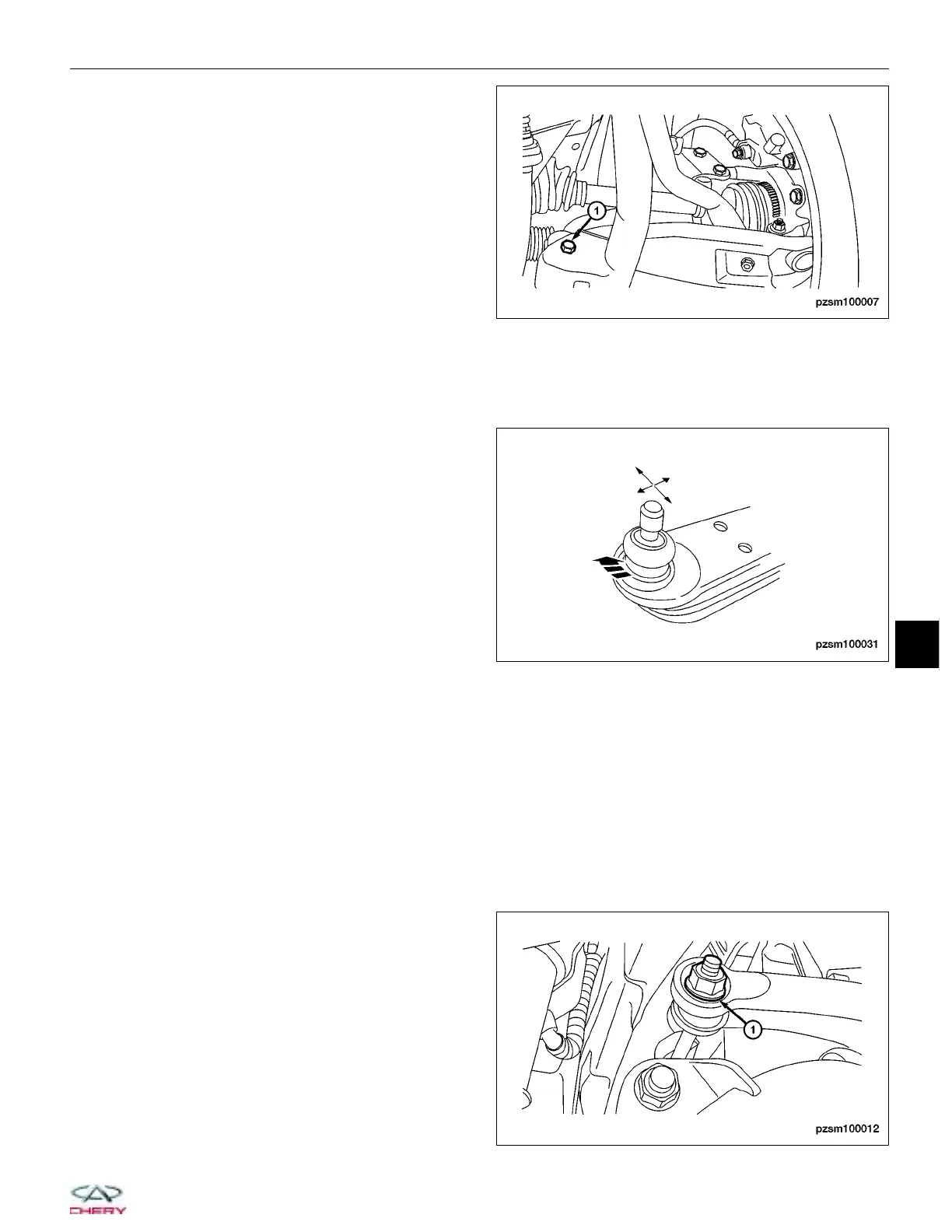 1

pzsm100007

pzsm100031

1

pzsm100012

CHERY