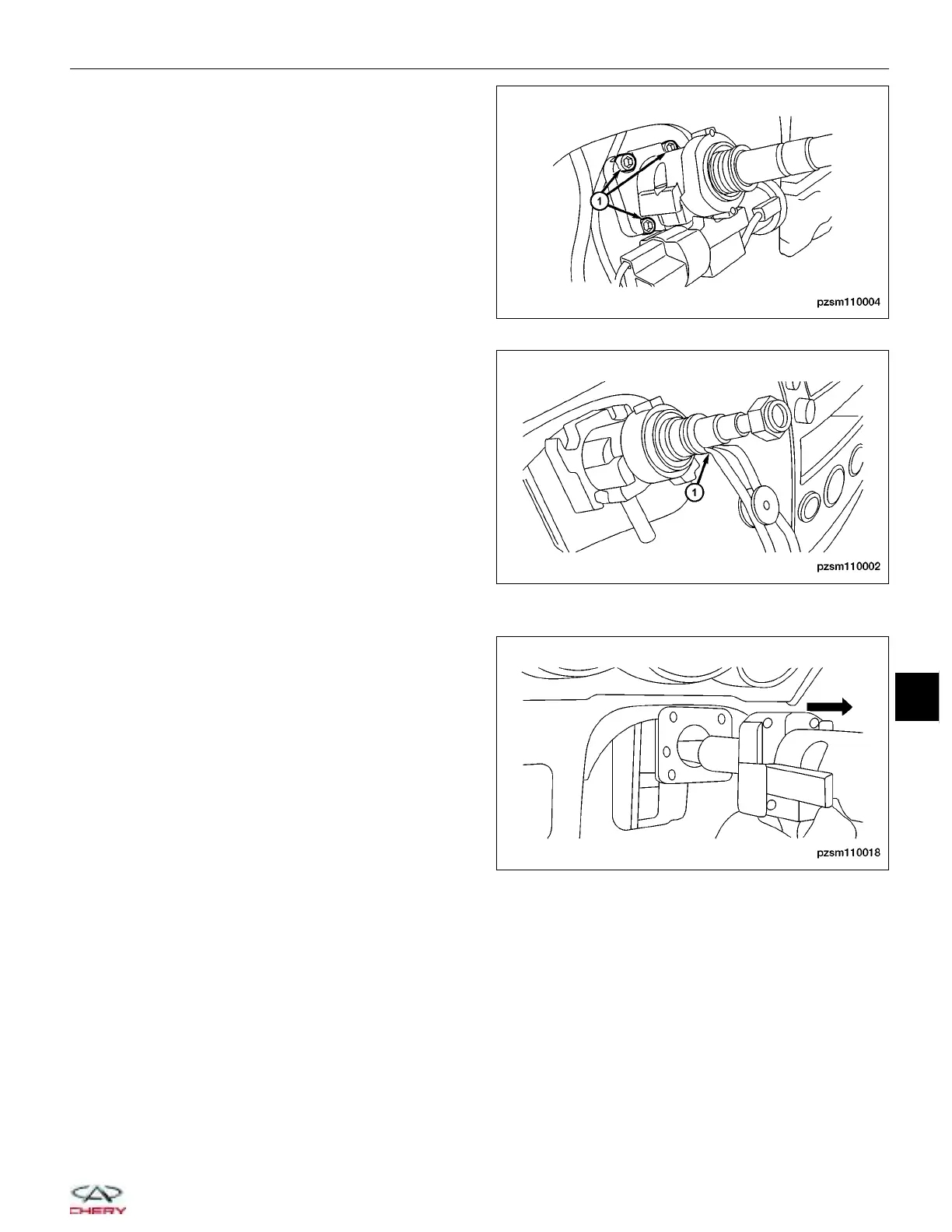 1

pzsm110004

1

pzsm110002

pzsm110018

CHERY