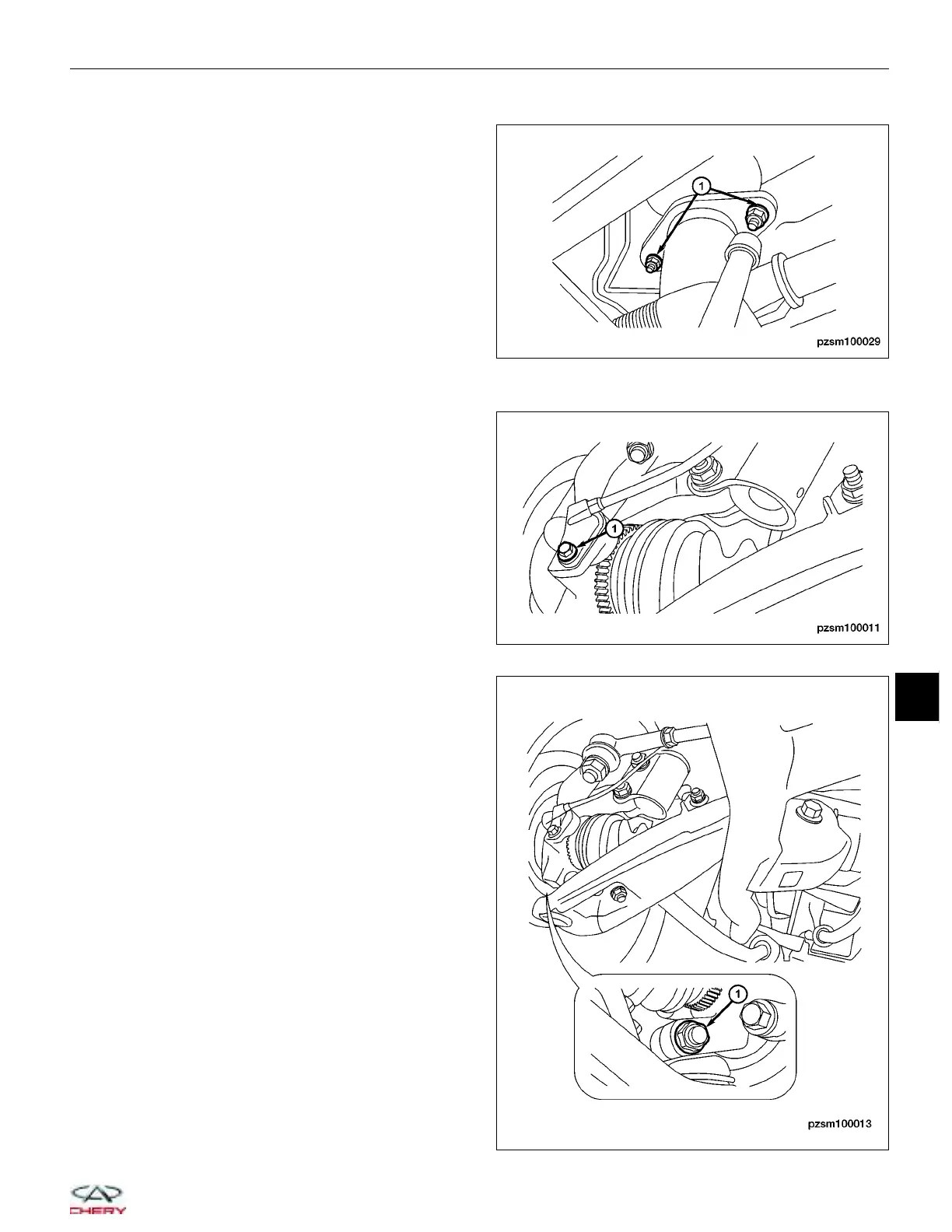 1

pzsm100029

1

pzsm100011

1

pzsm100013

CHERY