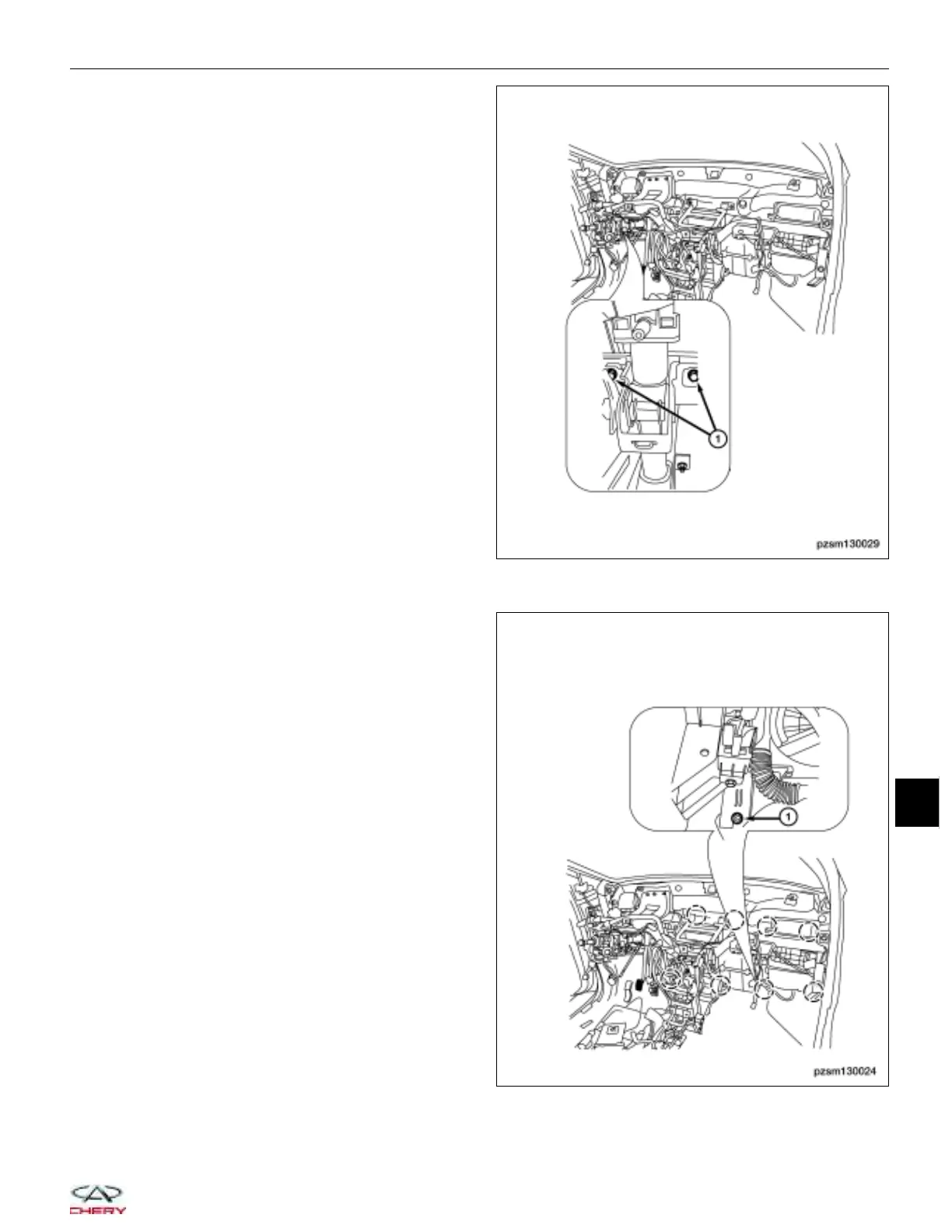 1

pzsm130029

1

pzsm130024

CHERY