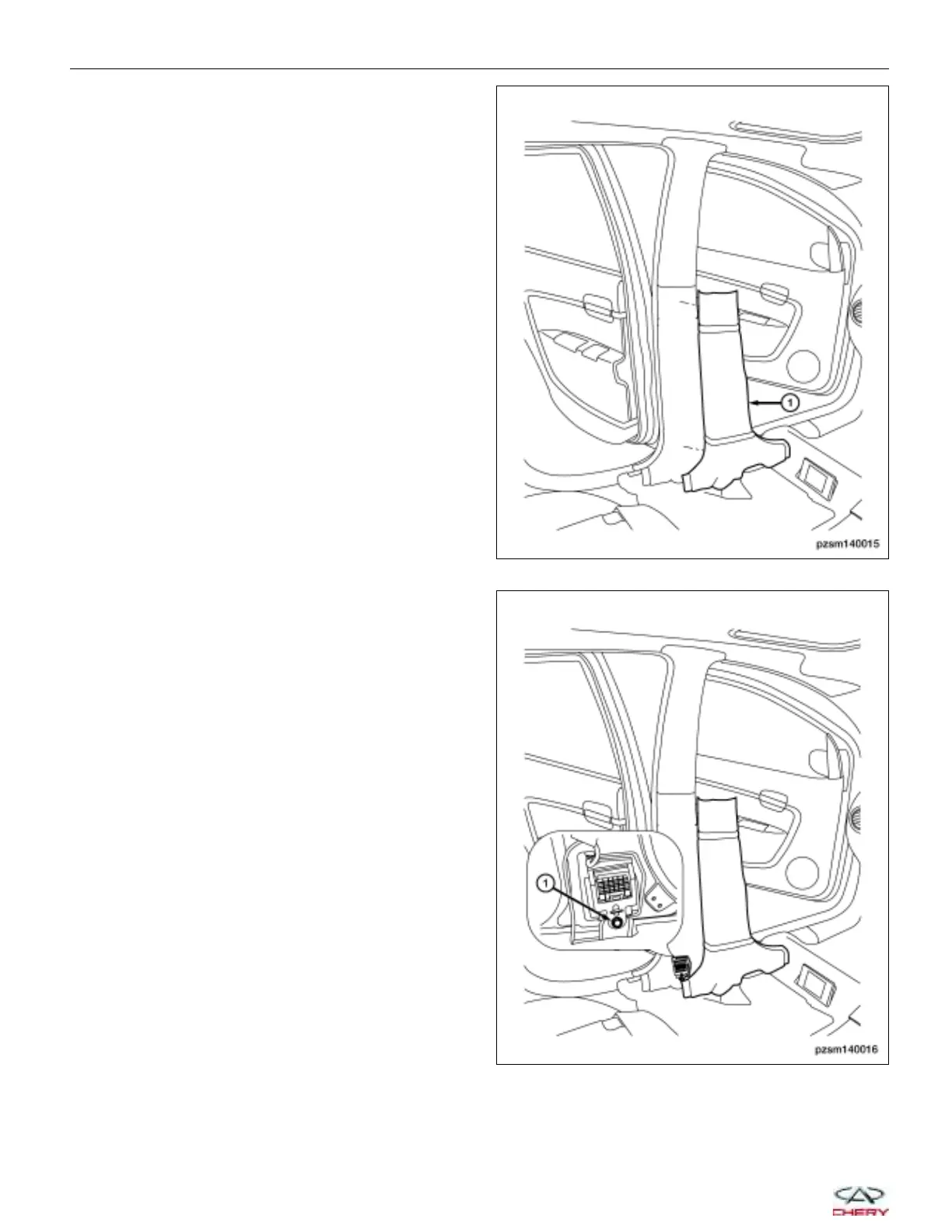 1

pzsm140015

1

pzsm140016

CHERY