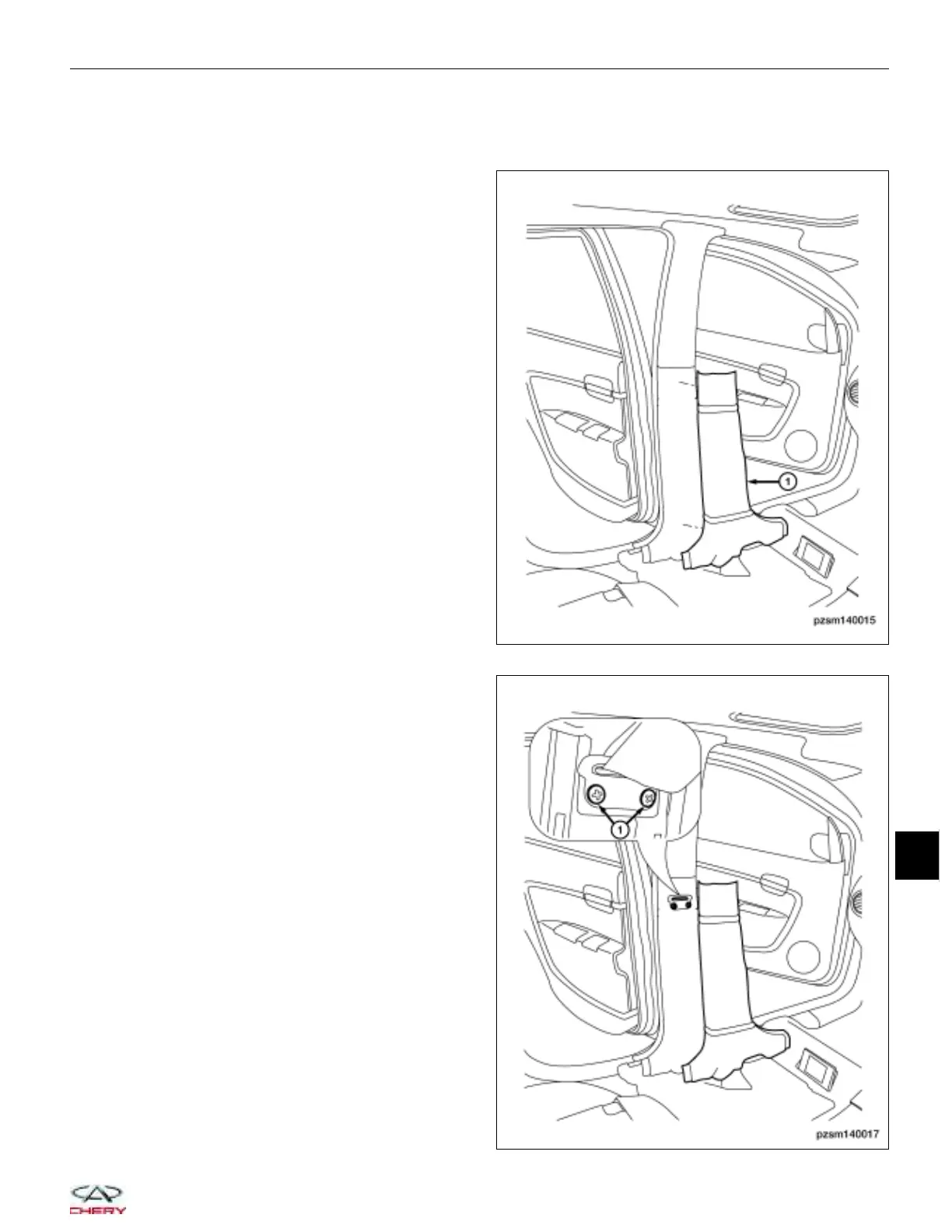 1

pzsm140015

1

pzsm140017

CHERY