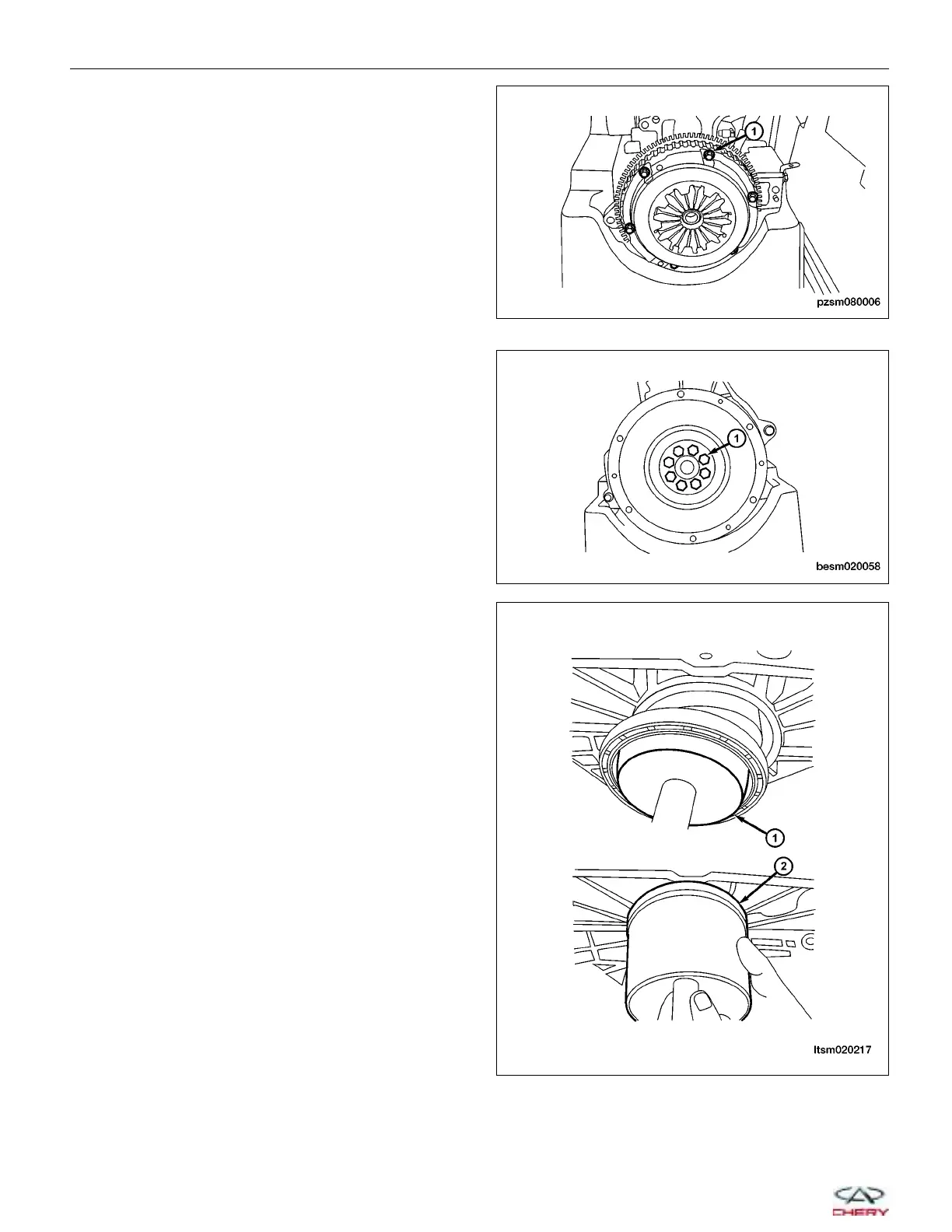 1

pzsm080006

1

besm020058

1

2

ltsm020217

CHERY