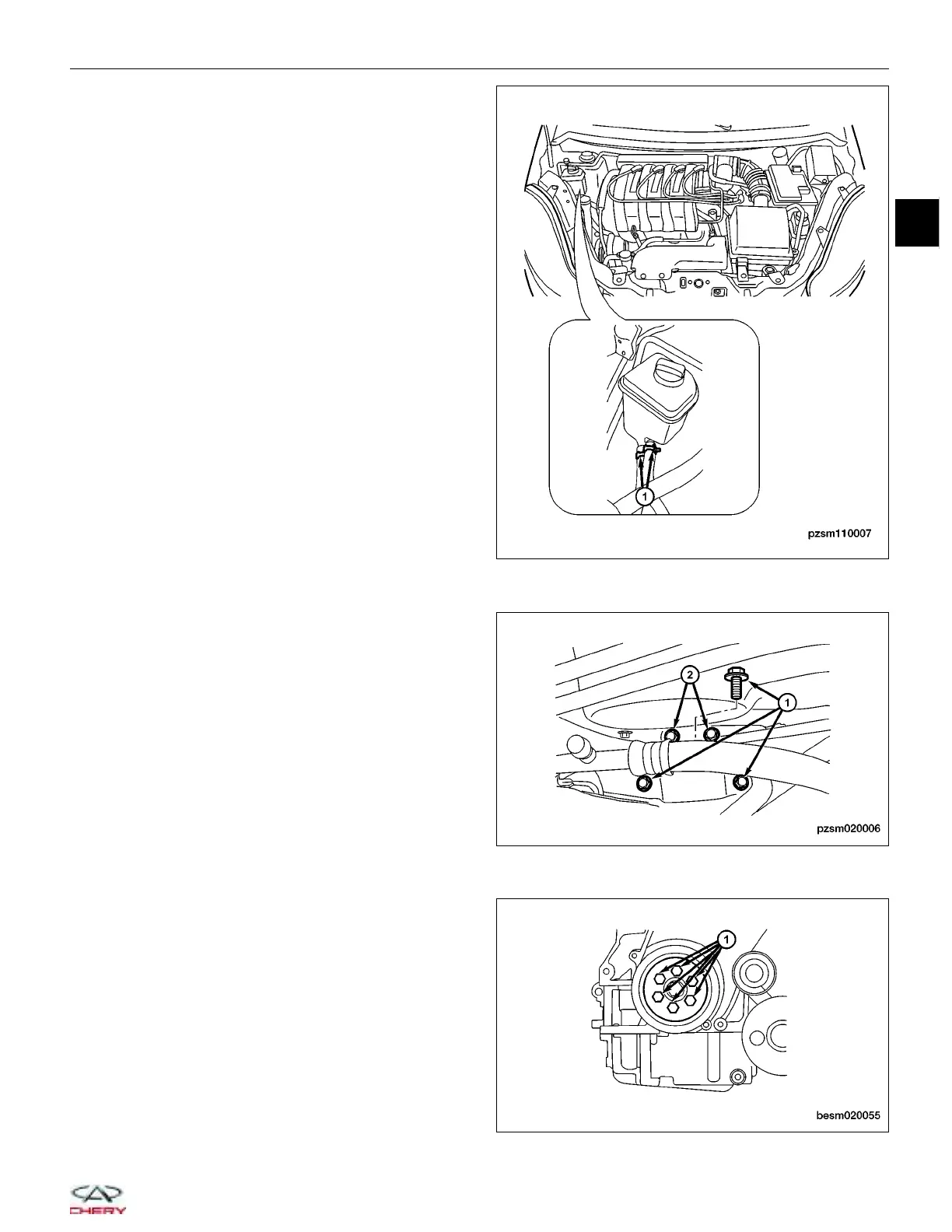 1

pzsm110007

2

1

pzsm020006

1

besm020055

CHERY