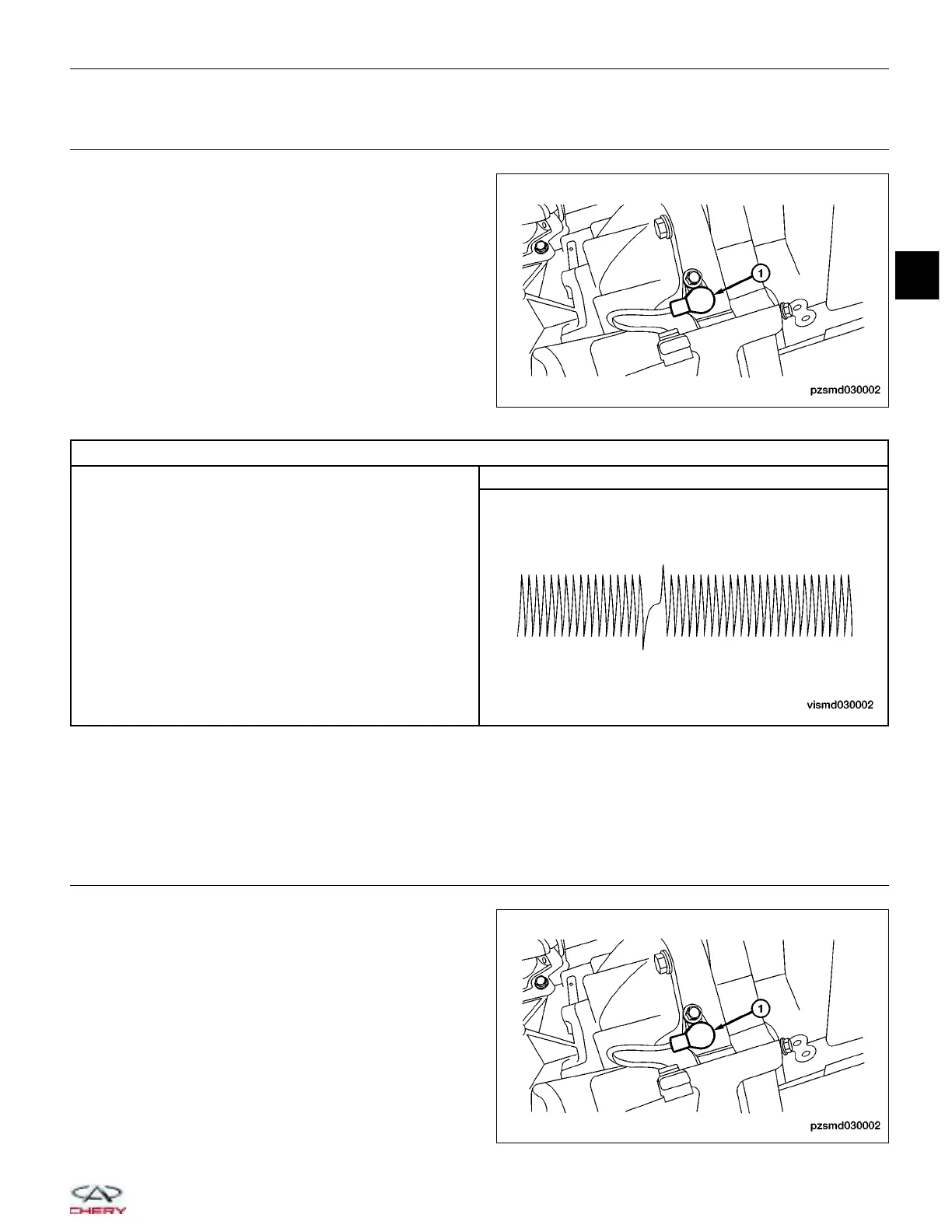 1

pzsmd030002

vismd030002

1

pzsmd030002

CHERY