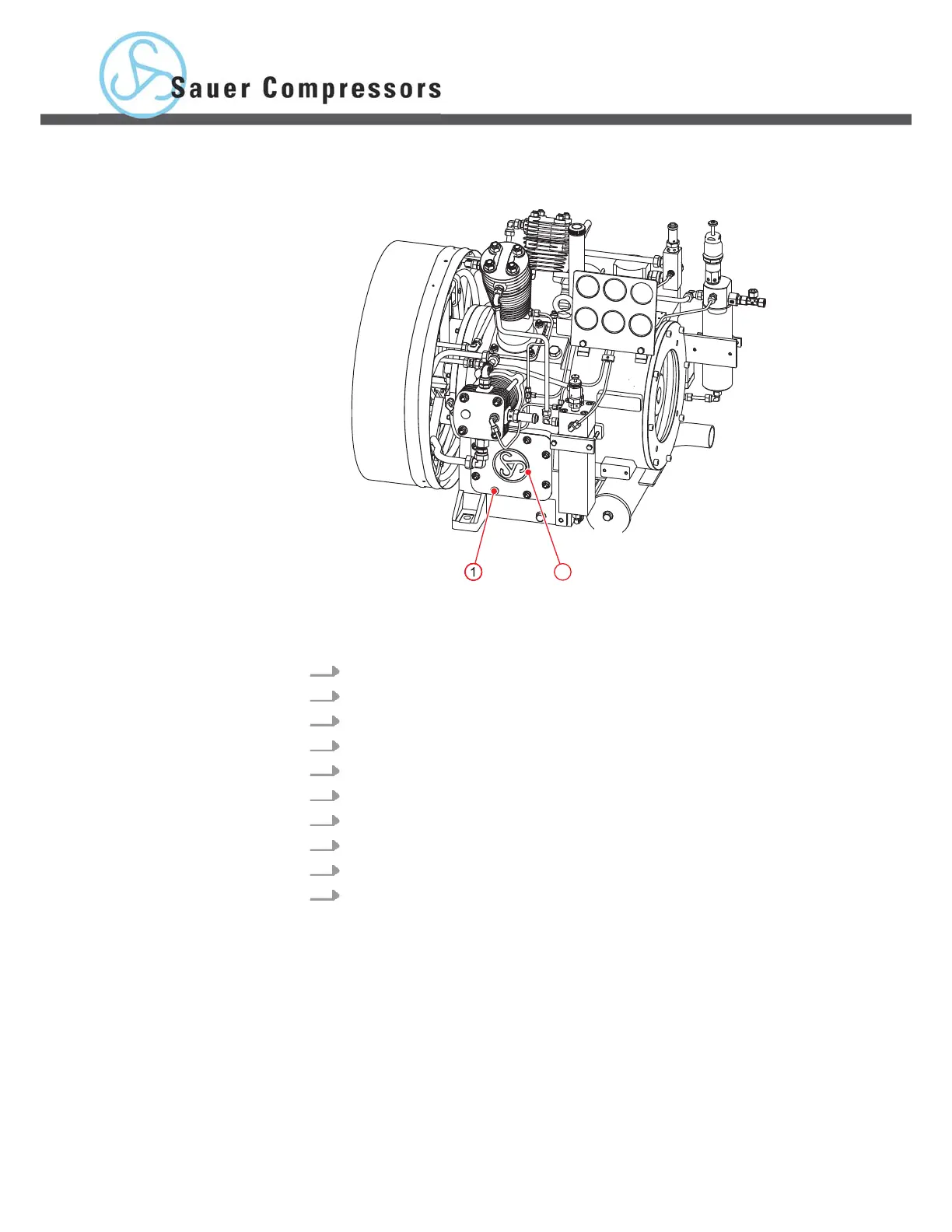 Sauer Compressors

1