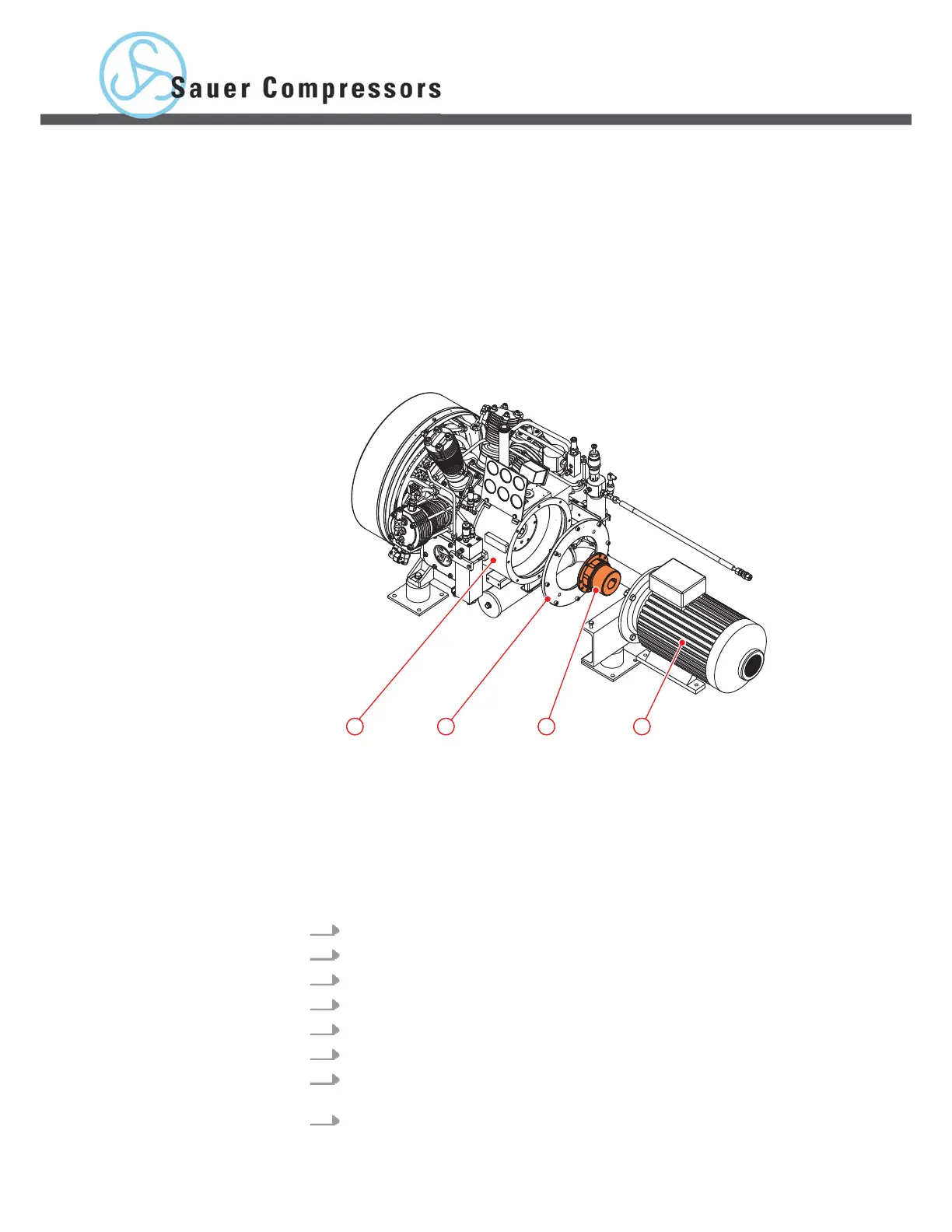 Sauer Compressors