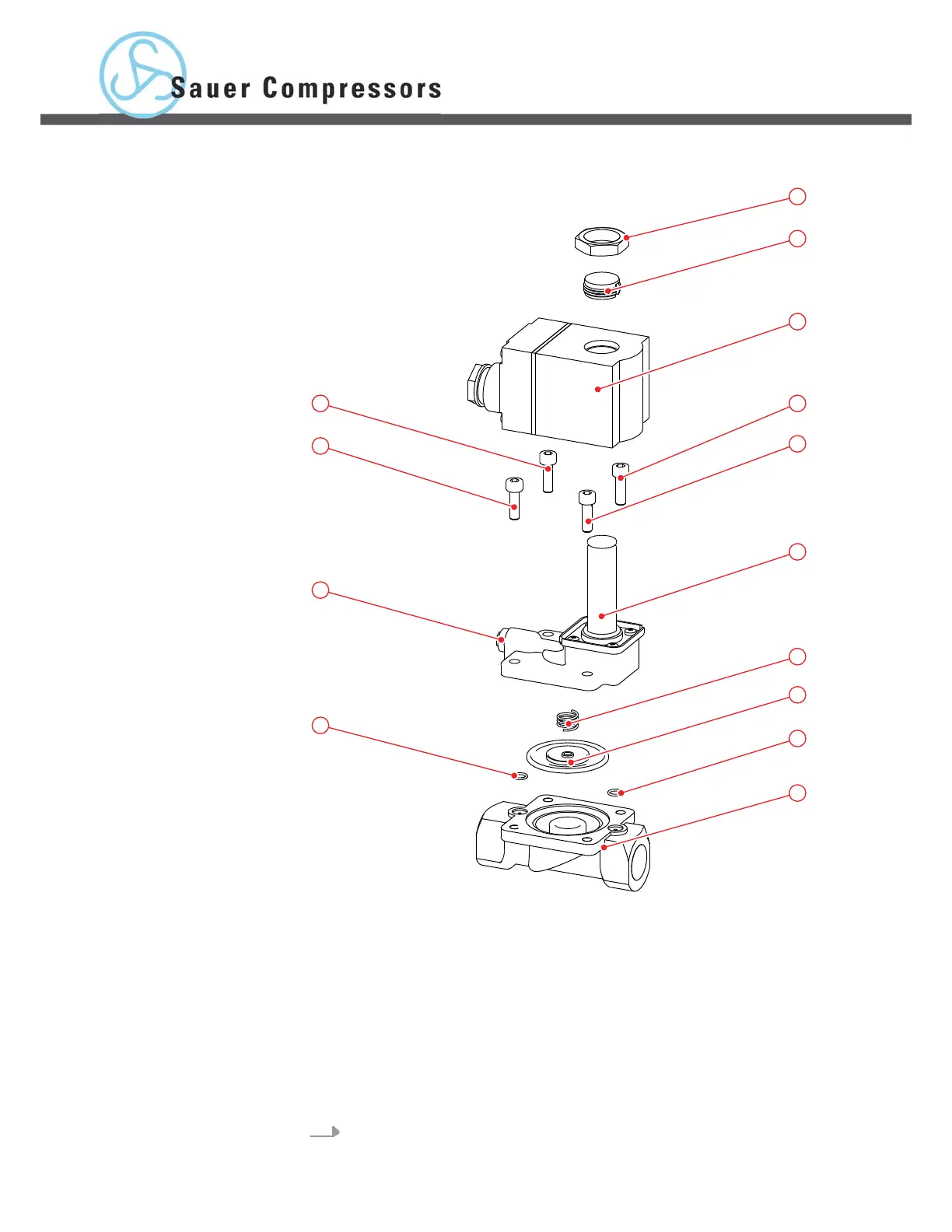 Sauer Compressors