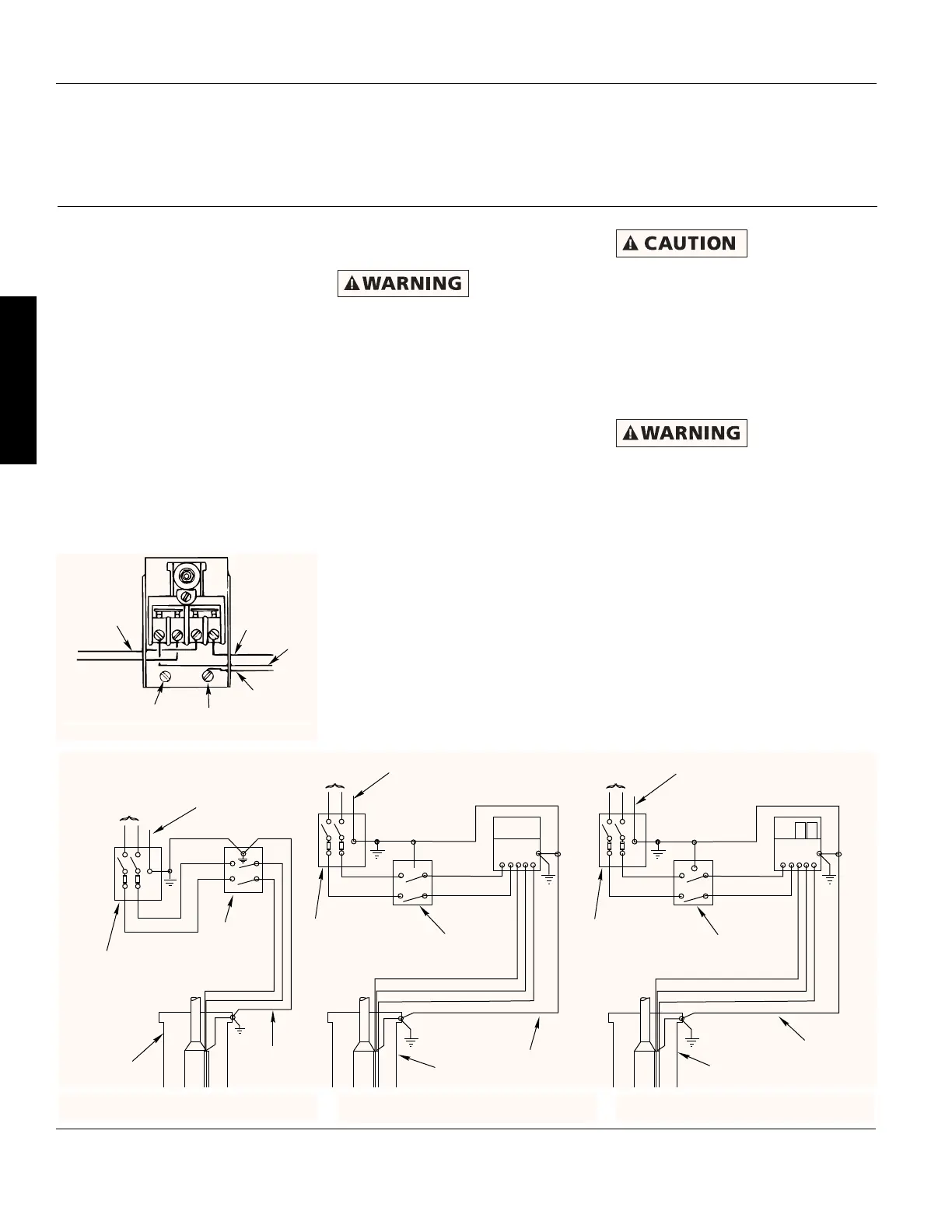 CAUTION

WARNING

WARNING