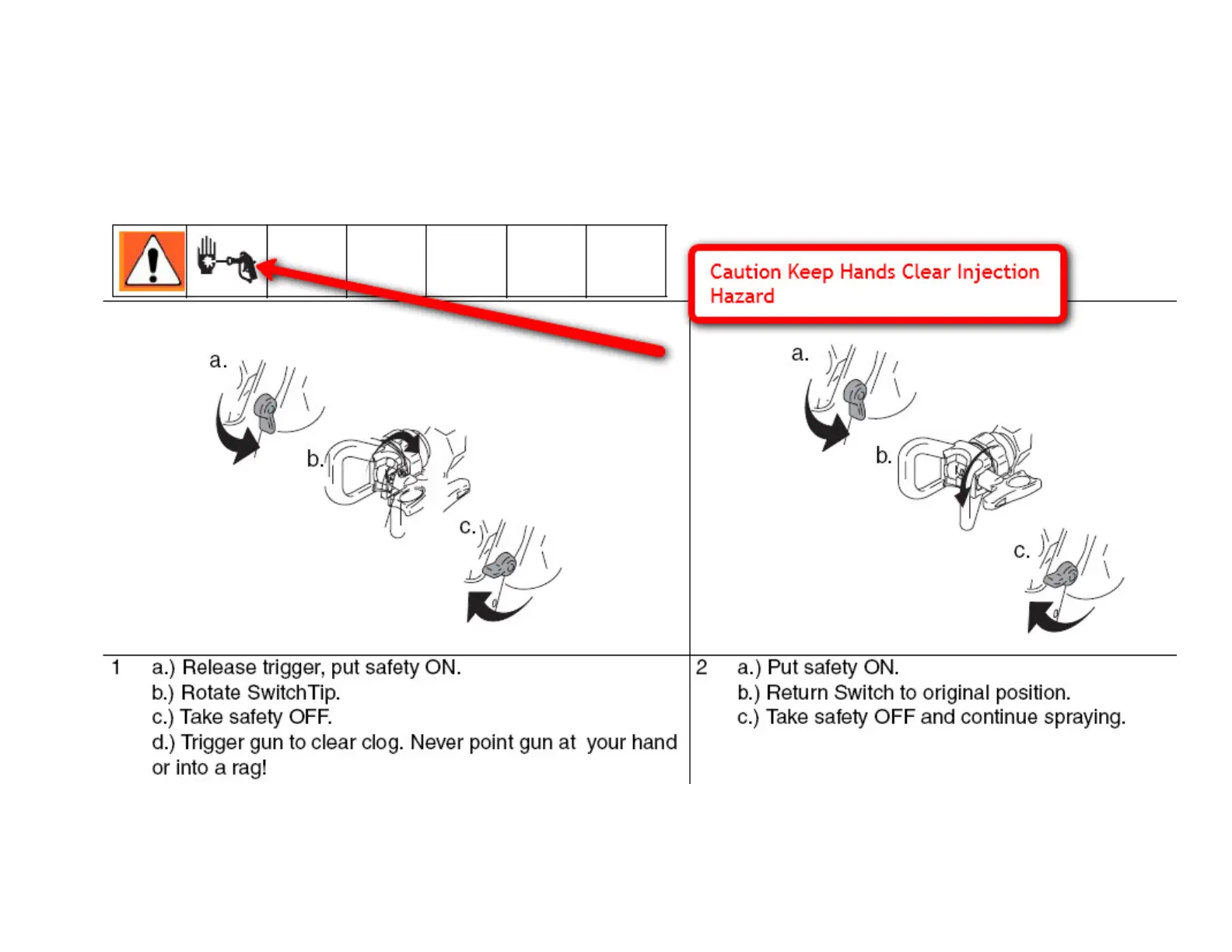 Caution Keep Hands Clear Injection Hazard

a.

b.

c.

a.

b.

c.

1 a.) Release trigger, put safety ON.
b.) Rotate SwitchTip.
c.) Take safety OFF.
d.) Trigger gun to clear clog. Never point gun at your hand or into a rag!

2 a.) Put safety ON.
b.) Return Switch to original position.
c.) Take safety OFF and continue spraying.