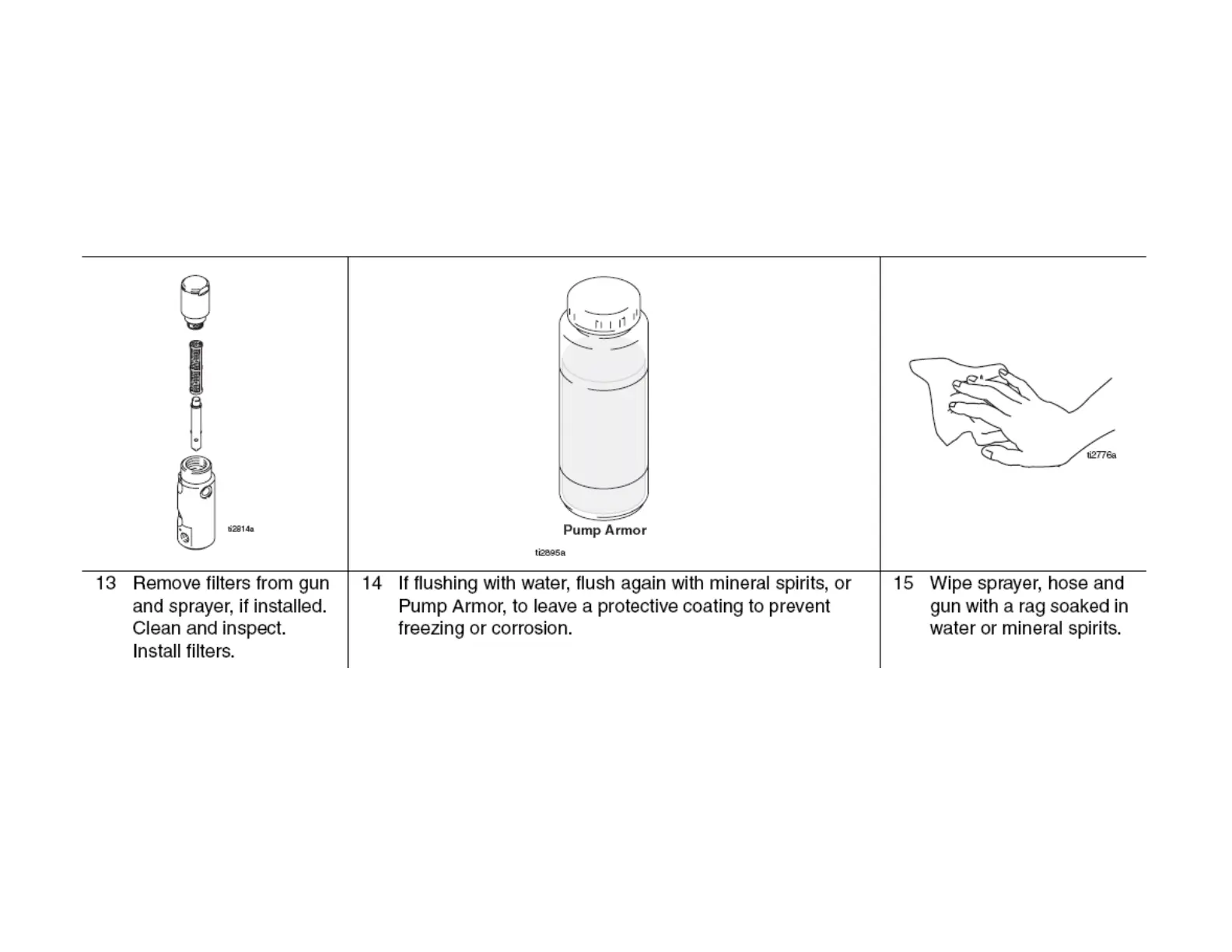 ti2814a

Pump Armor

ti2895a

ti2776a

13 Remove filters from gun and sprayer, if installed. Clean and inspect. Install filters.

14 If flushing with water, flush again with mineral spirits, or Pump Armor, to leave a protective coating to prevent freezing or corrosion.

15 Wipe sprayer, hose and gun with a rag soaked in water or mineral spirits.