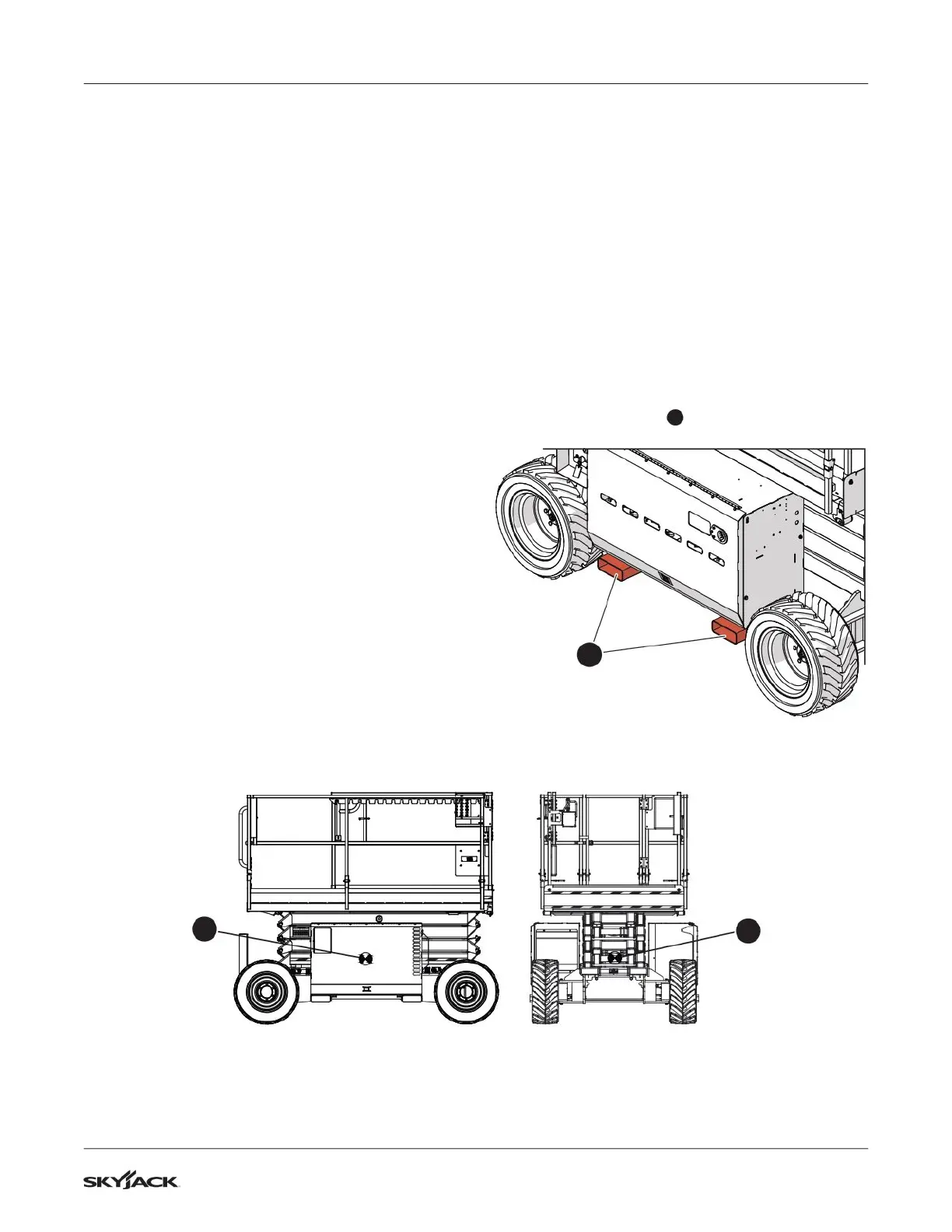 SKYJACK