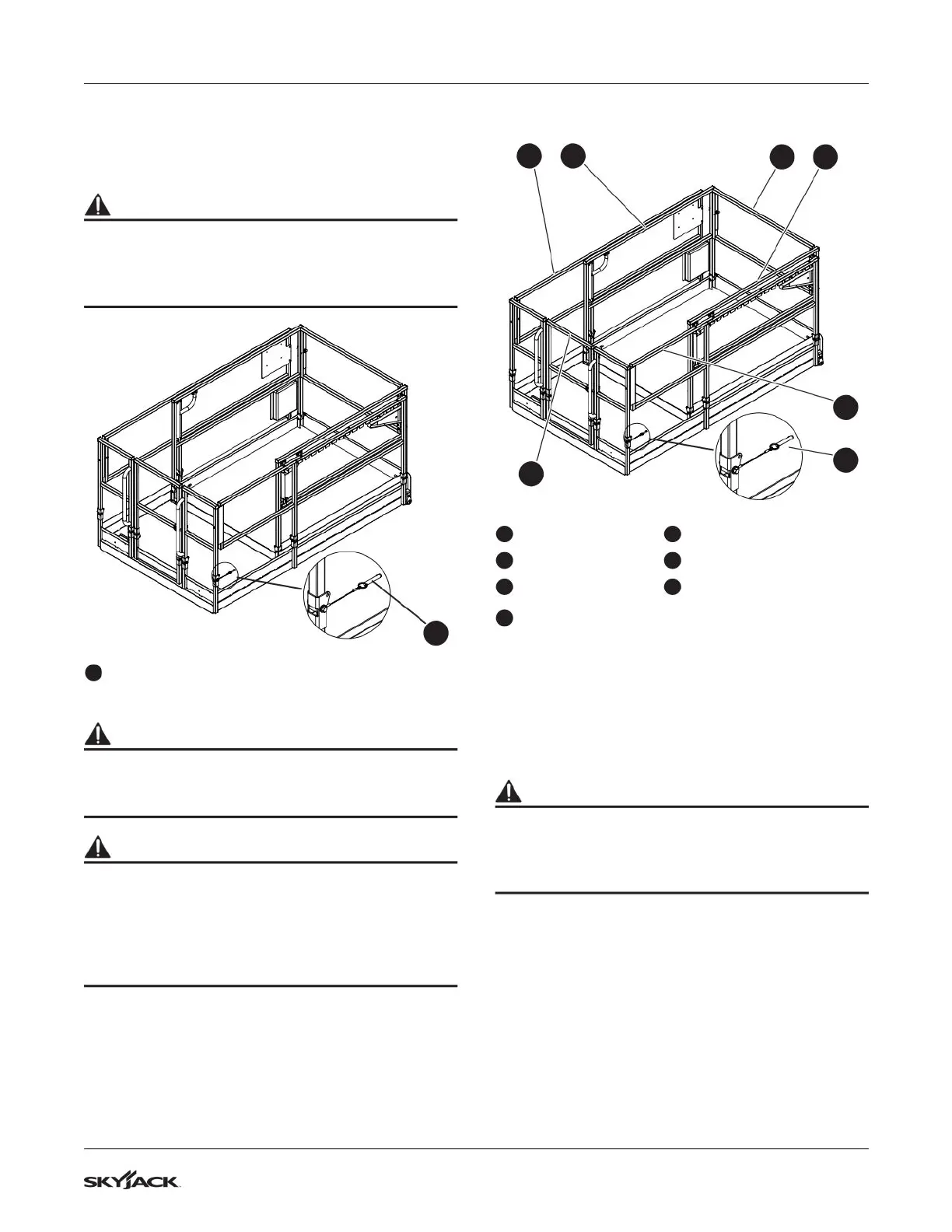 SKYJACK