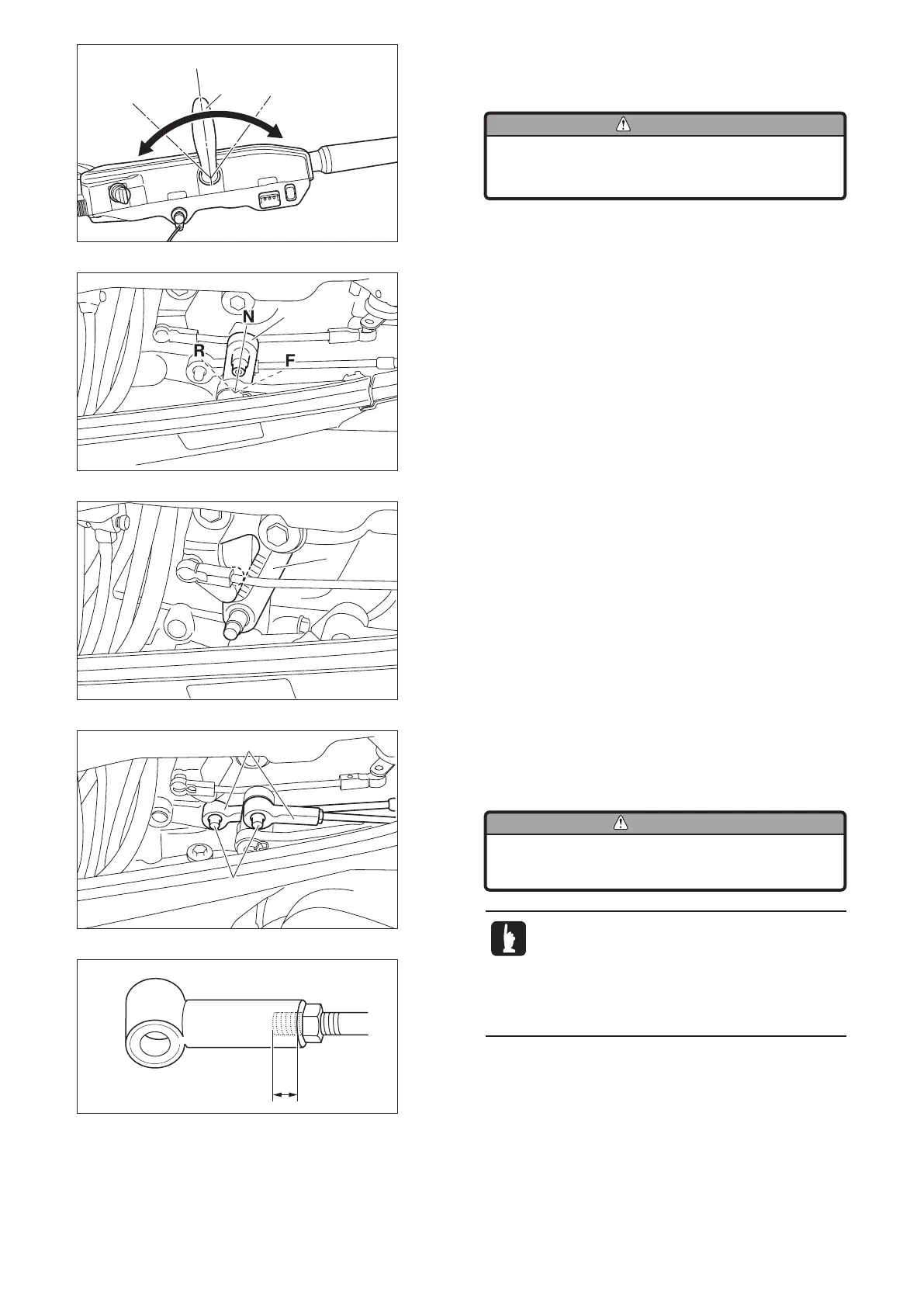 N
R
F