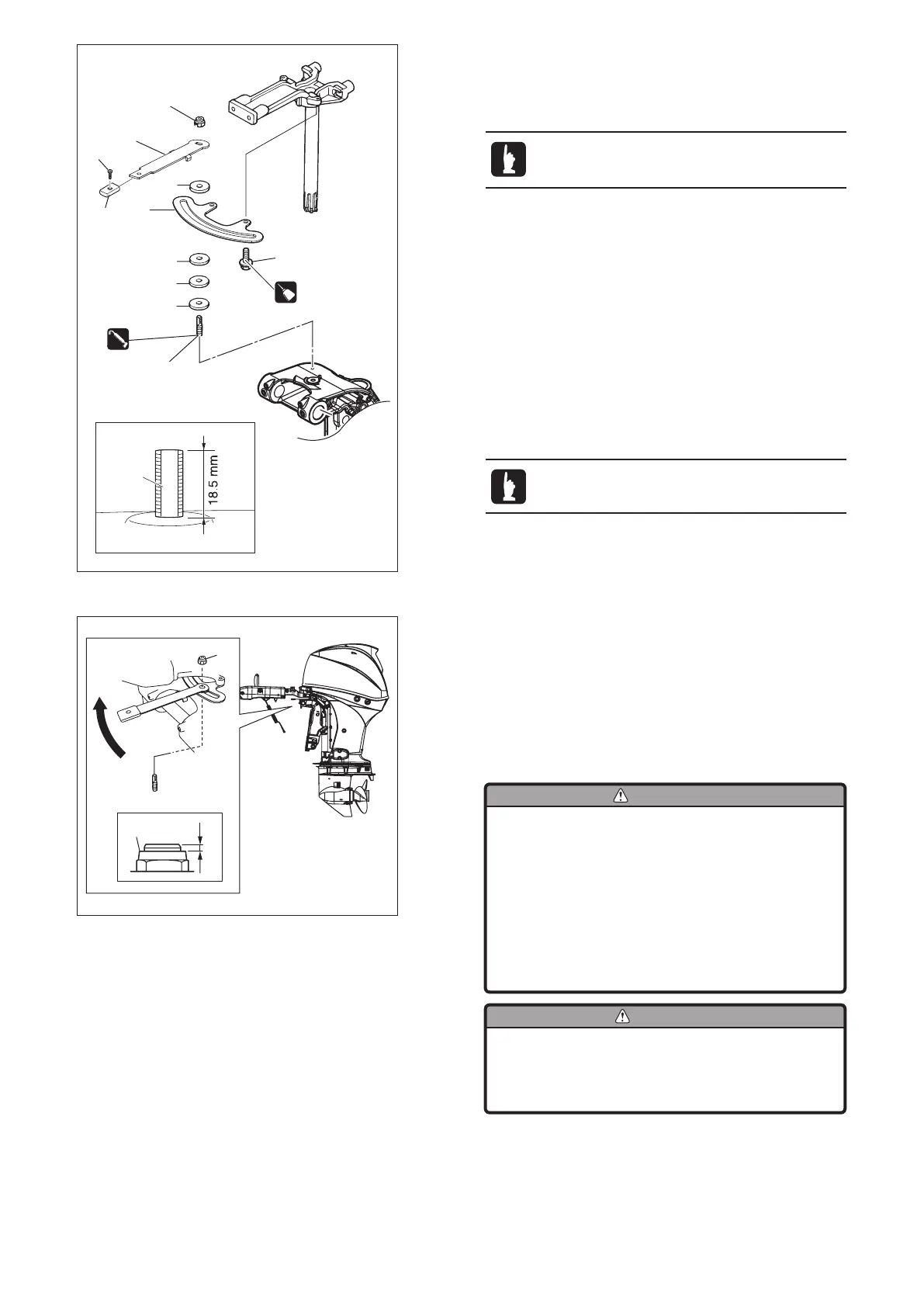 18.5 mm