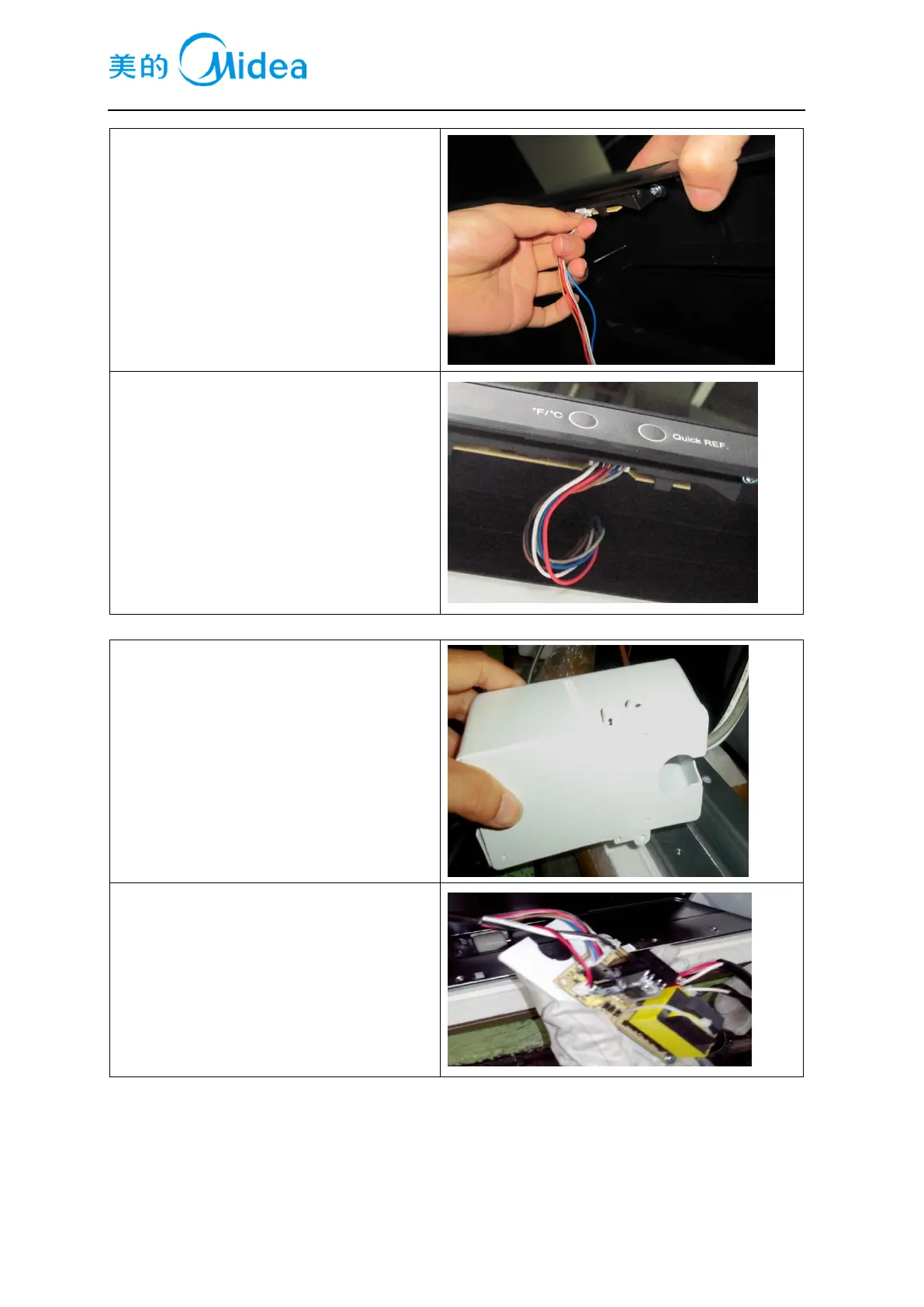 美的 Midea

°F/°C Quick REF.