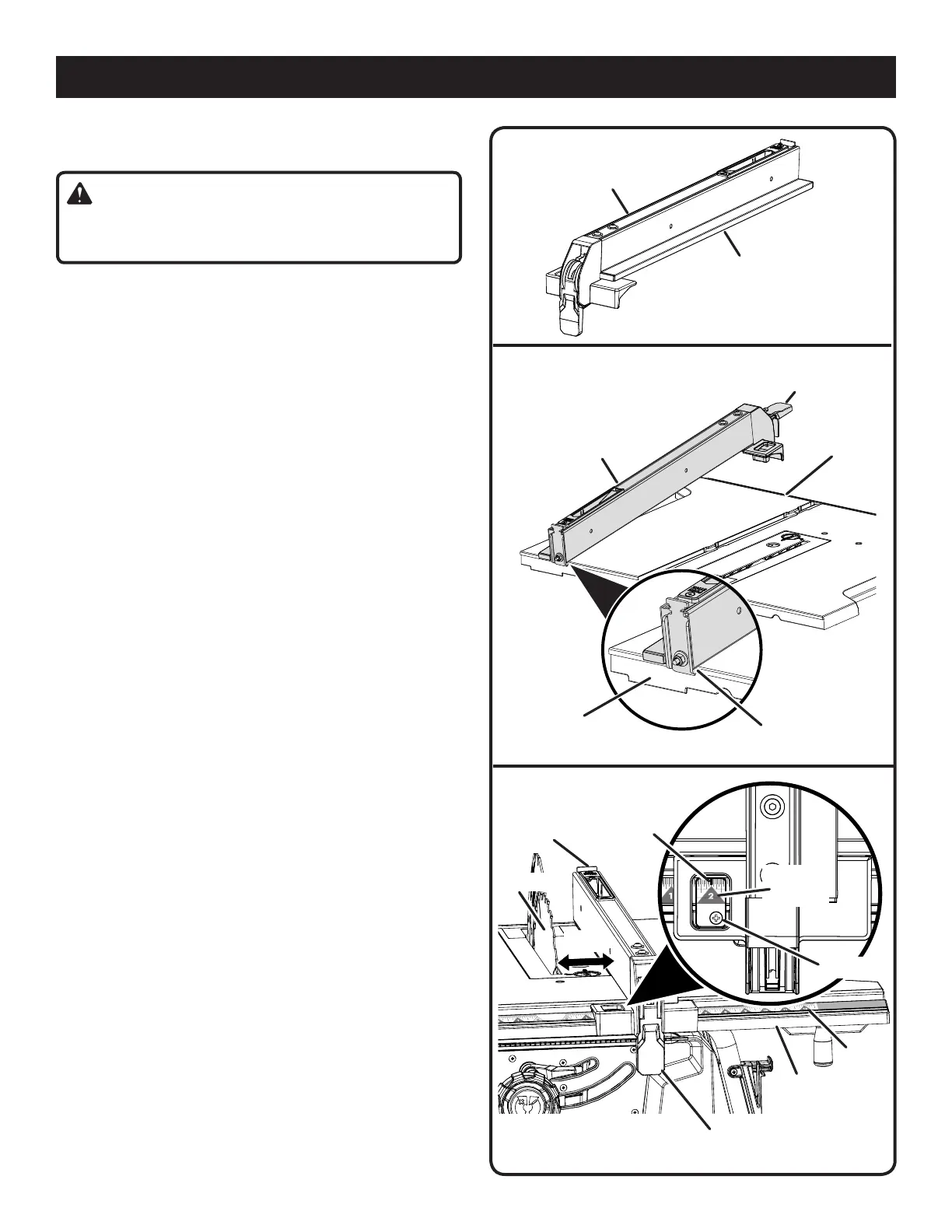 1

2