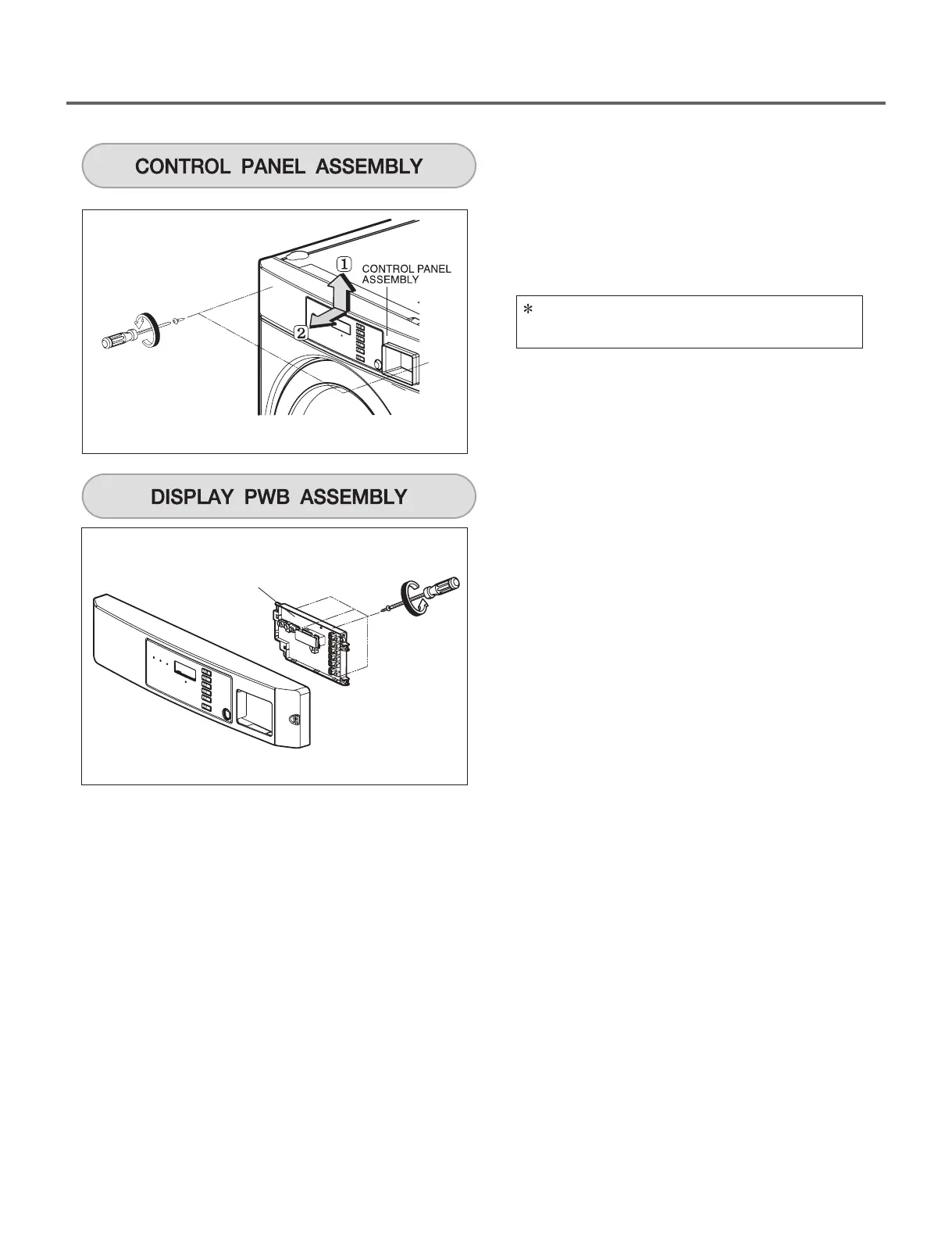 CONTROL PANEL ASSEMBLY

1
2
CONTROL PANEL ASSEMBLY

*

DISPLAY PWB ASSEMBLY