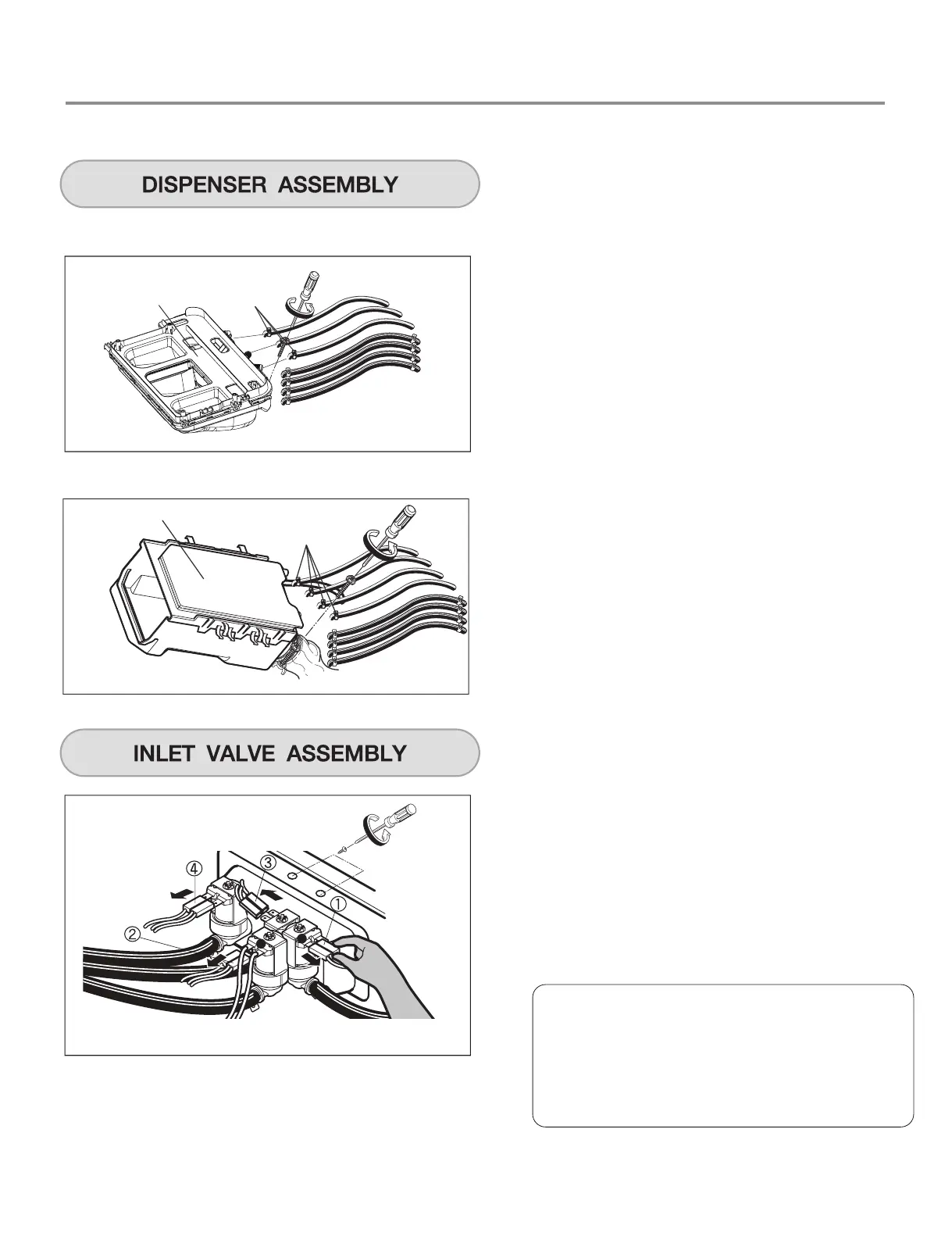 DISPENSER ASSEMBLY

INLET VALVE ASSEMBLY

④

③

②

①