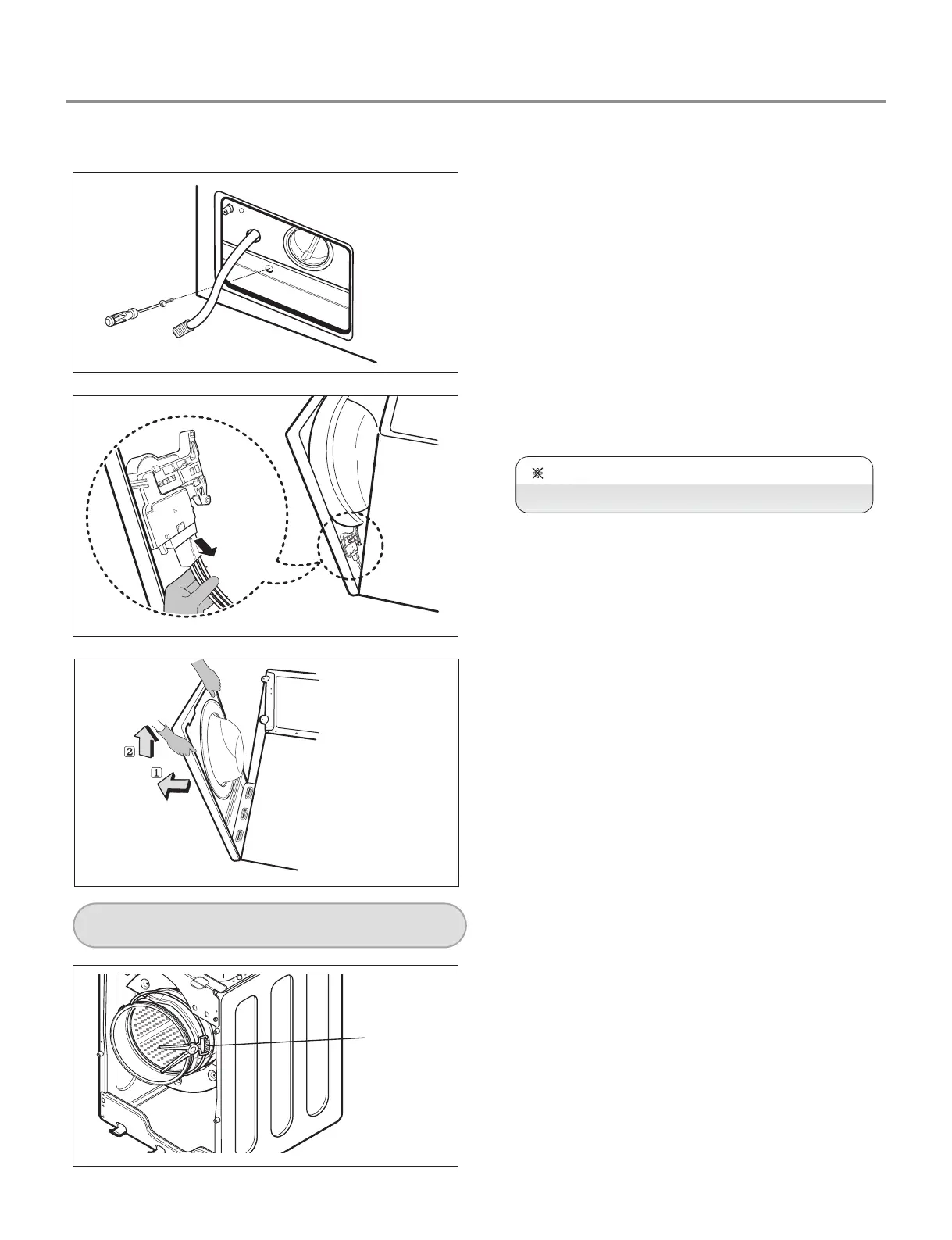 2

1