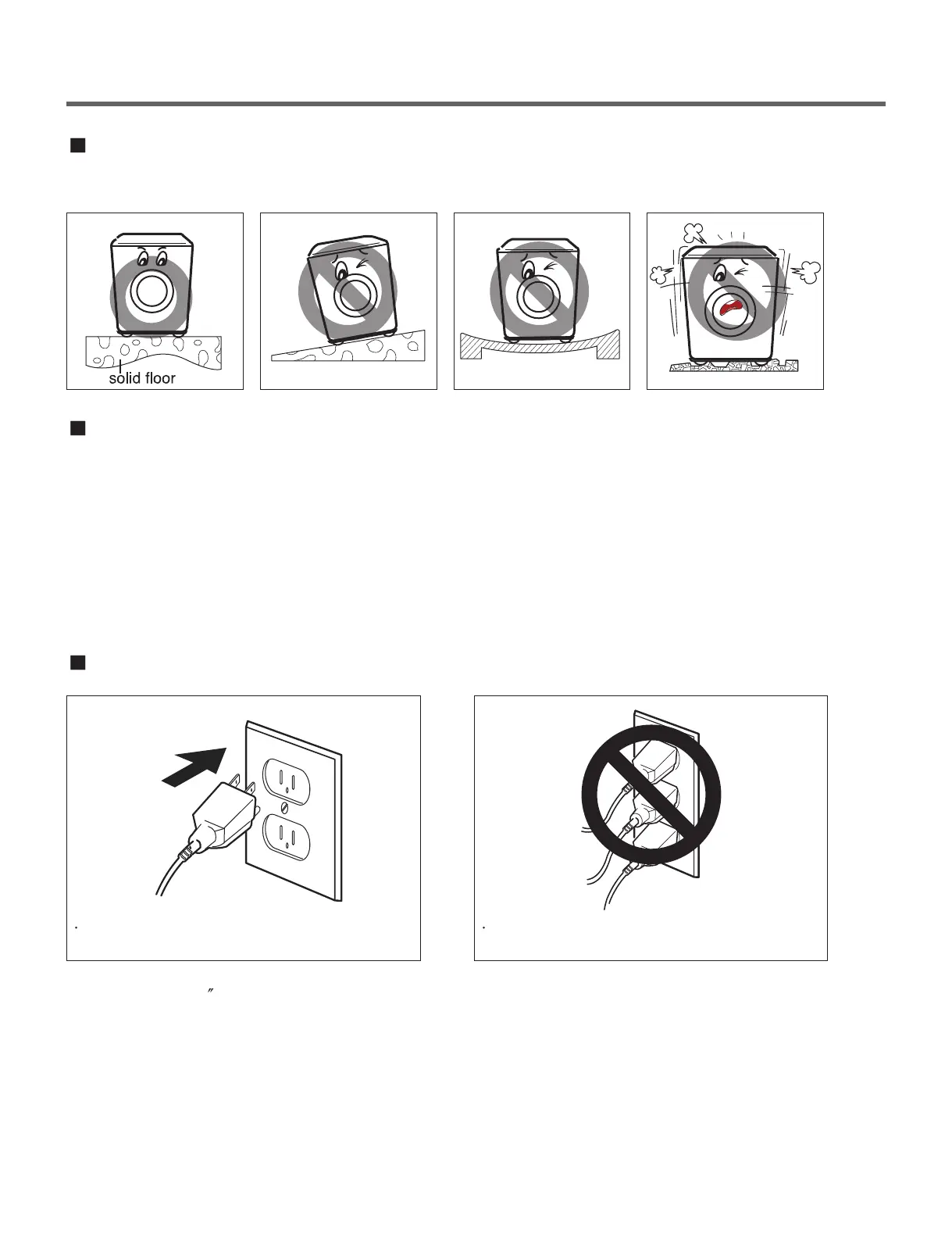 solid floor