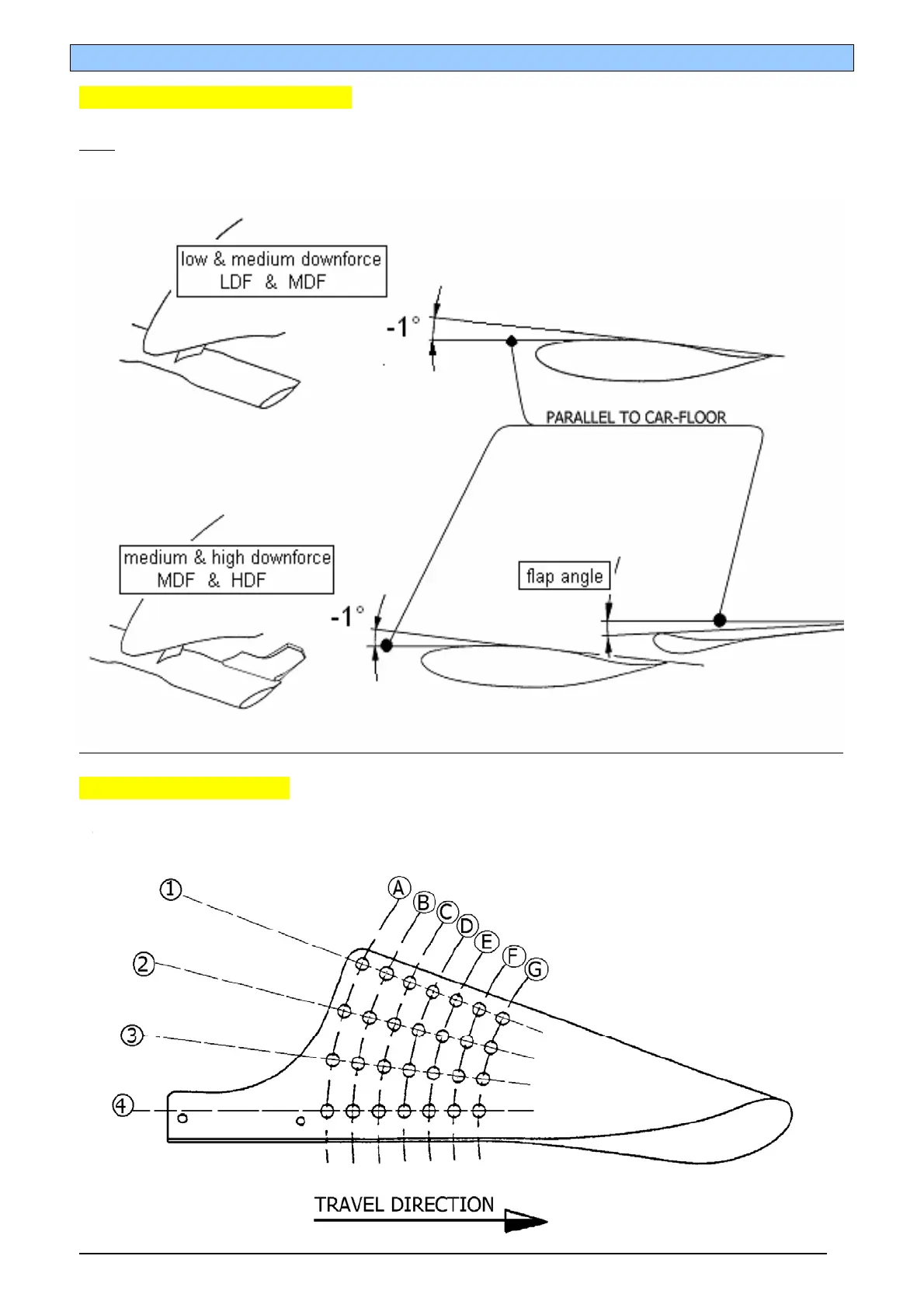 low & medium downforce
LDF & MDF

-1°

PARALLEL TO CAR-FLOOR

medium & high downforce
MDF & HDF

flap angle

-1°

①
②
③
④
Ⓐ
Ⓑ
Ⓒ
Ⓓ
Ⓔ
Ⓕ
Ⓖ

TRAVEL DIRECTION