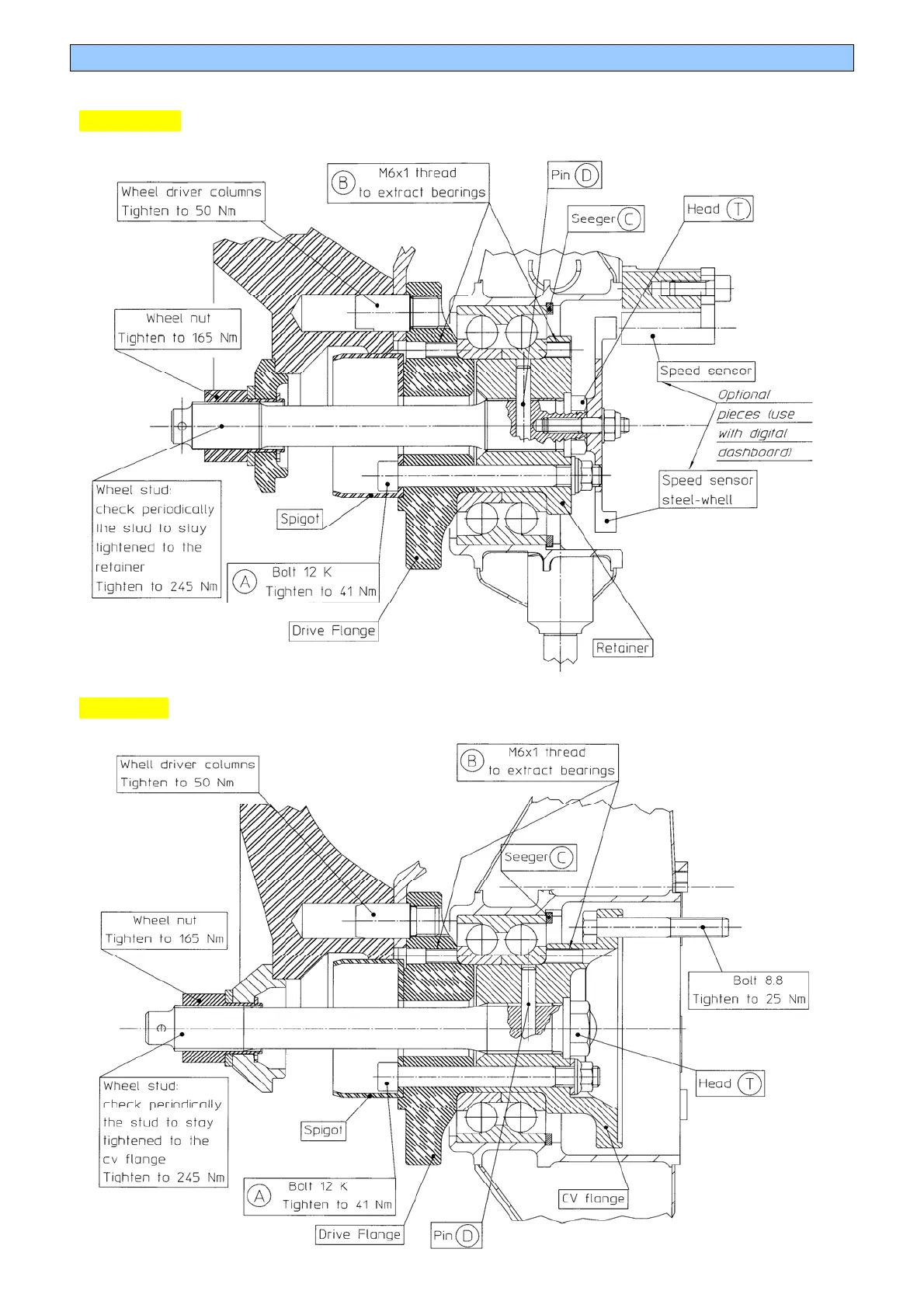 Wheel driver columns
Tighten to 50 Nm

B M6x1 thread
to extract bearings

Pin D

Seeger C

Head T

Wheel nut
Tighten to 165 Nm

Speed sensor

Optional
pieces (use
with digital
dashboard)

Speed sensor
steel-whell

Wheel stud:
check periodically
the stud to stay
tightened to the
retainer
Tighten to 245 Nm

Spigot

A Bolt 12 K
Tighten to 41 Nm

Drive Flange

Retainer

Whell driver columns
Tighten to 50 Nm

B M6x1 thread
to extract bearings

Seeger C

Wheel nut
Tighten to 165 Nm

Bolt 8.8
Tighten to 25 Nm

Head T

Wheel stud:
check periodically
the stud to stay
tightened to the
cv flange
Tighten to 245 Nm

Spigot

A Bolt 12 K
Tighten to 41 Nm

CV flange

Drive Flange

Pin D