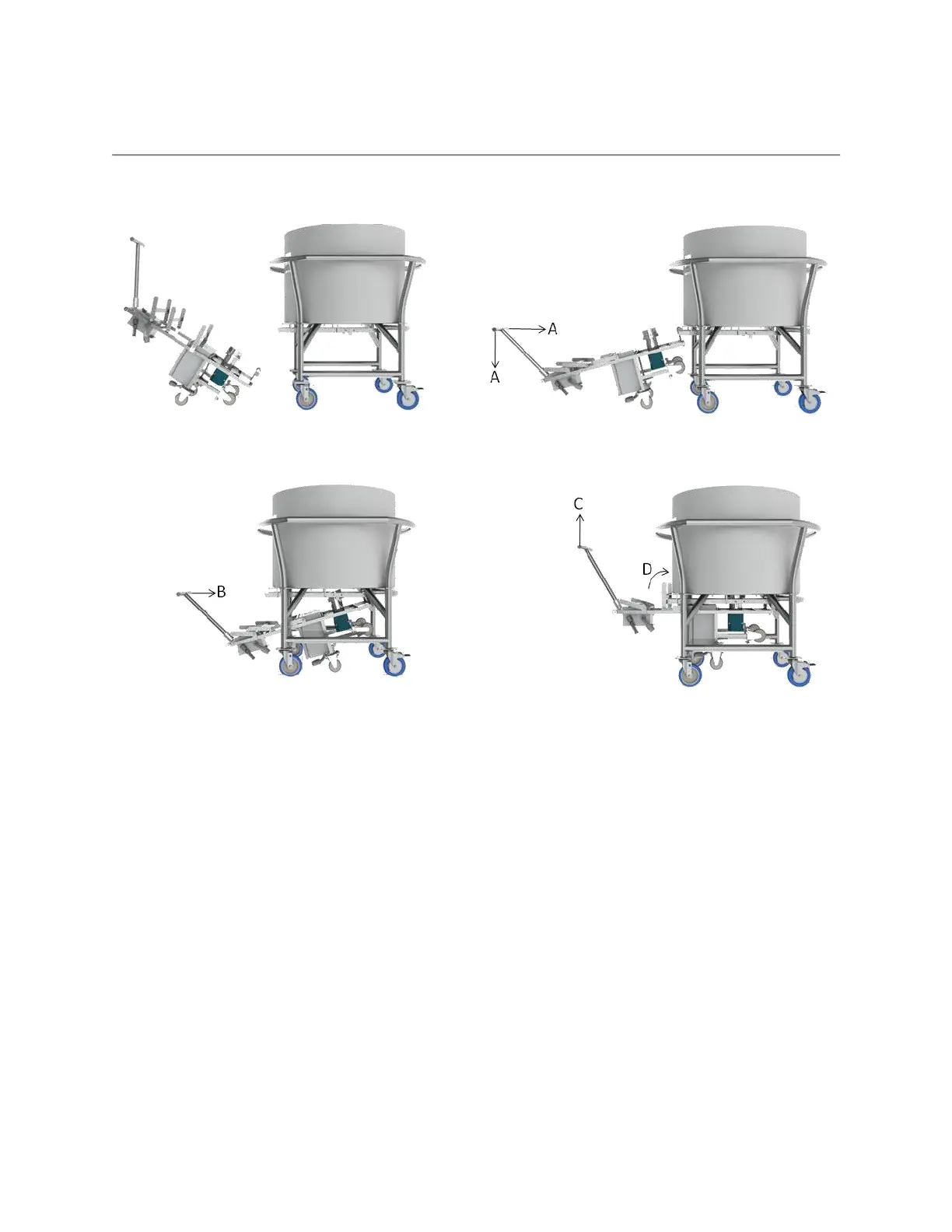 A
A
B
C
D