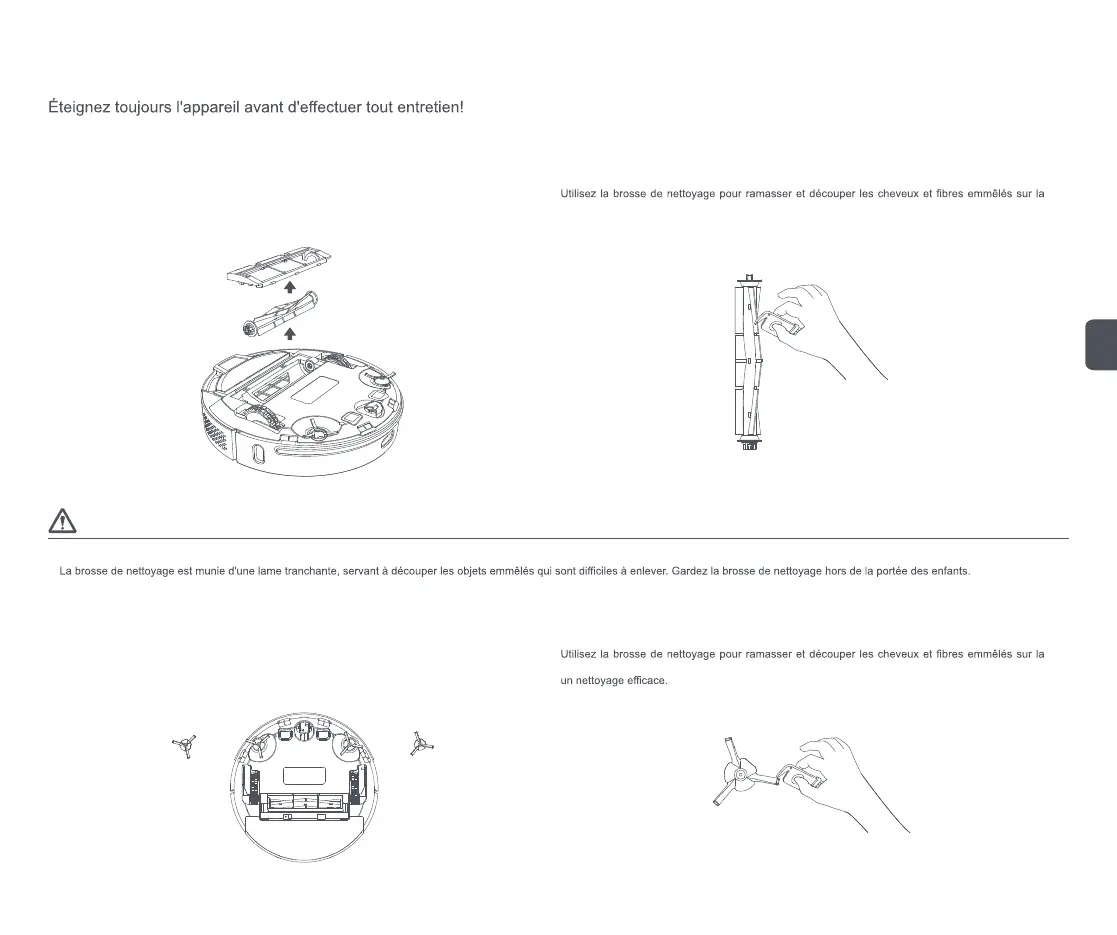 Éteignez toujours l'appareil avant d'effectuer tout entretien!

Utilisez la brosse de nettoyage pour ramasser et découper les cheveux et fibres emmêlés sur la

La brosse de nettoyage est munie d'une lame tranchante, servant à découper les objets emmêlés qui sont difficiles à enlever. Gardez la brosse de nettoyage hors de la portée des enfants.

Utilisez la brosse de nettoyage pour ramasser et découper les cheveux et fibres emmêlés sur la

un nettoyage efficace.