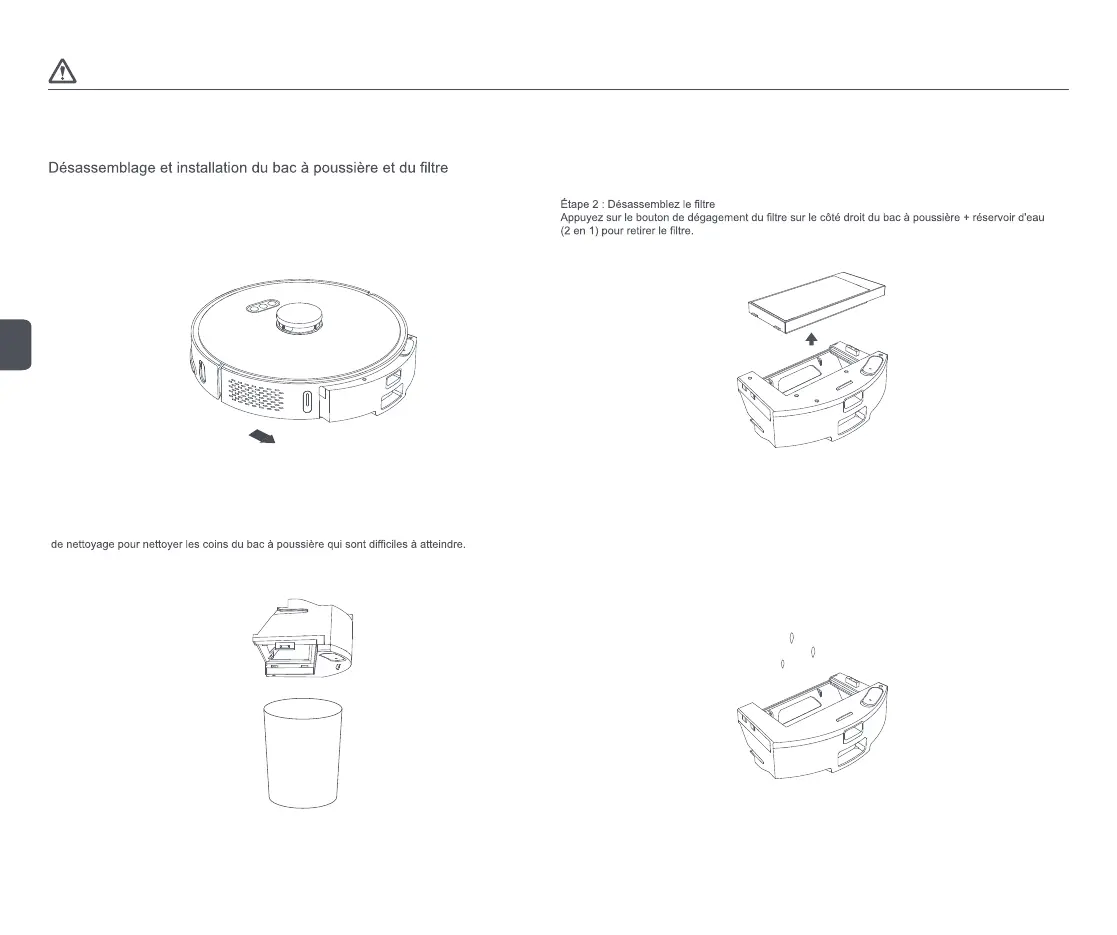 Désassemblage et installation du bac à poussière et du filtre

Étape 2 : Désassemblez le filtre
Appuyez sur le bouton de dégagement du filtre sur le côté droit du bac à poussière + réservoir d'eau (2 en 1) pour retirer le filtre.

de nettoyage pour nettoyer les coins du bac à poussière qui sont difficiles à atteindre.