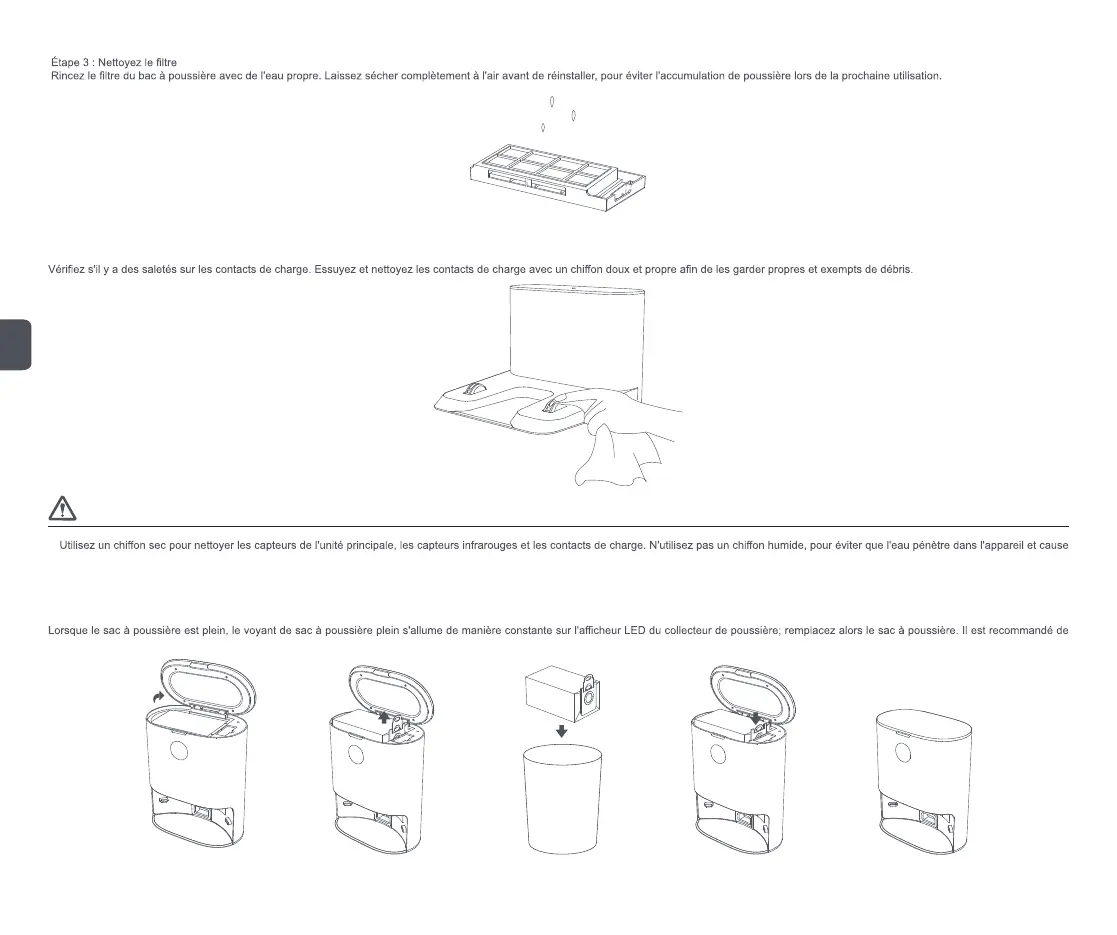 Étape 3 : Nettoyez le filtre
Rincez le filtre du bac à poussière avec de l'eau propre. Laissez sécher complètement à l'air avant de réinstaller, pour éviter l'accumulation de poussière lors de la prochaine utilisation.

Vérifiez s'il y a des saletés sur les contacts de charge. Essuyez et nettoyez les contacts de charge avec un chiffon doux et propre afin de les garder propres et exempts de débris.

Utilisez un chiffon sec pour nettoyer les capteurs de l'unité principale, les capteurs infrarouges et les contacts de charge. N'utilisez pas un chiffon humide, pour éviter que l'eau pénètre dans l'appareil et cause

Lorsque le sac à poussière est plein, le voyant de sac à poussière plein s'allume de manière constante sur l'afficheur LED du collecteur de poussière; remplacez alors le sac à poussière. Il est recommandé de