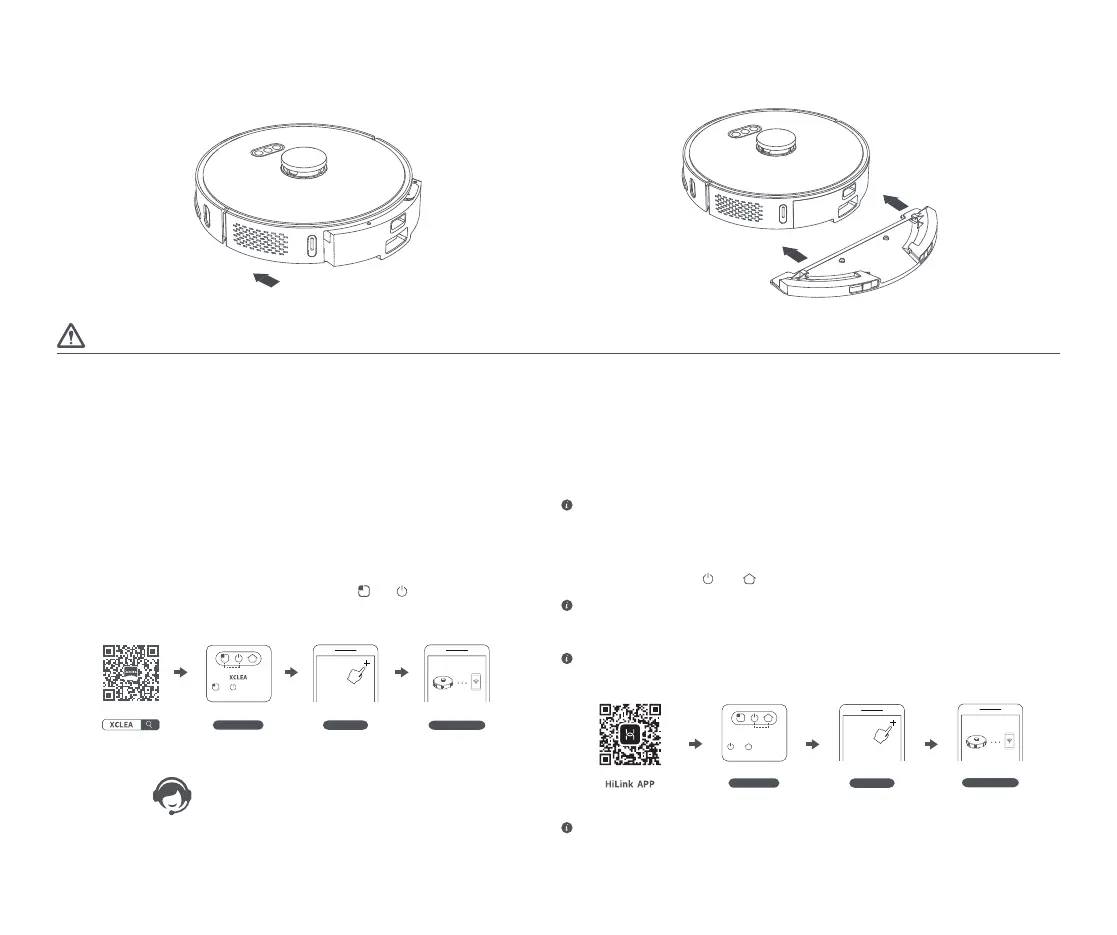 XCLEA

XCLEA

HiLink APP