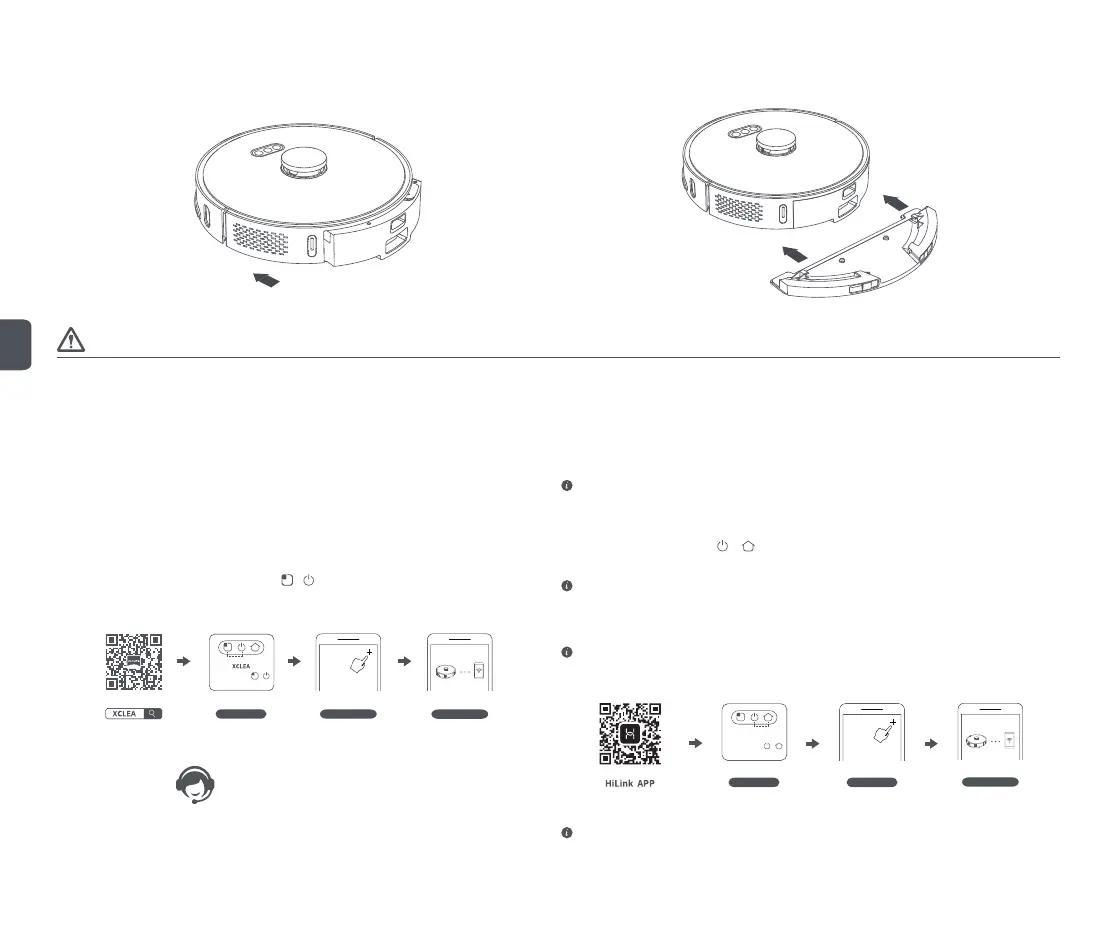 XCLEA

XCLEA

HiLink APP