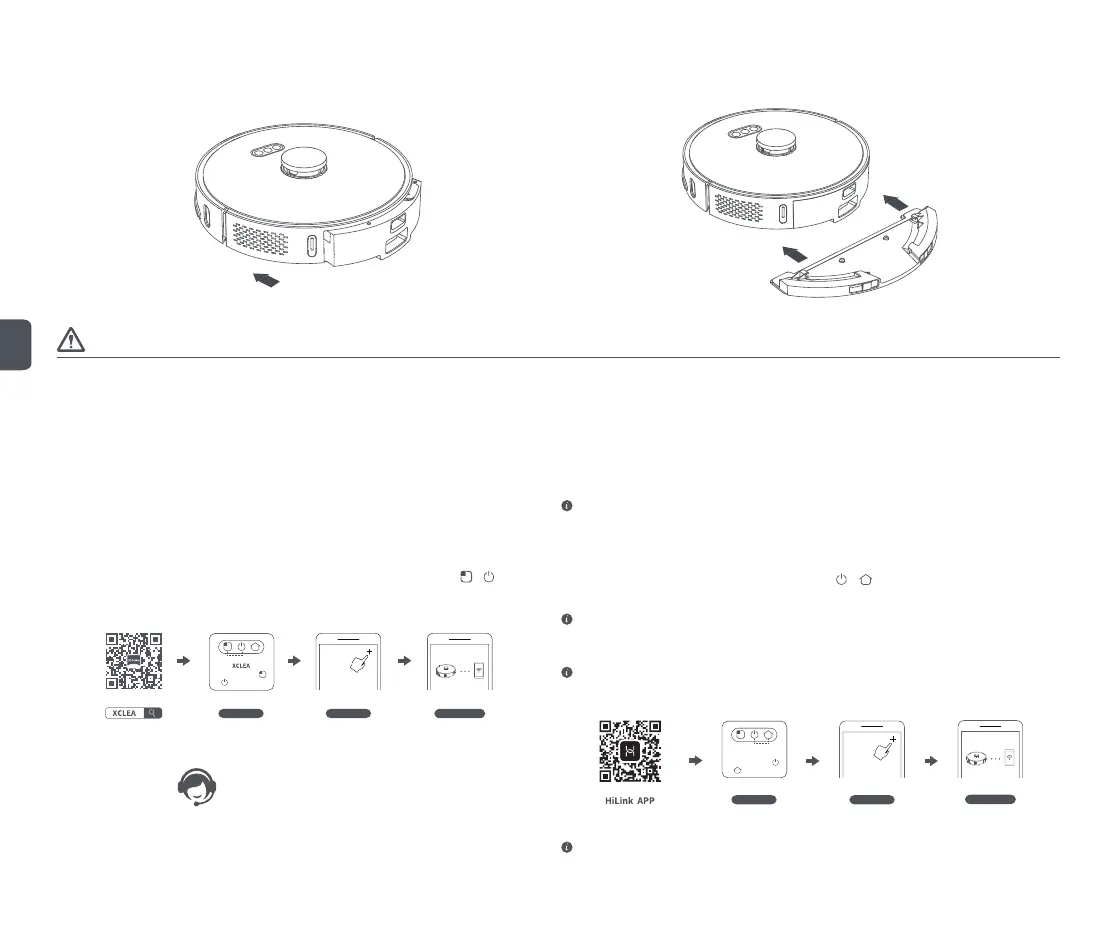 XCLEA

XCLEA

HiLink APP