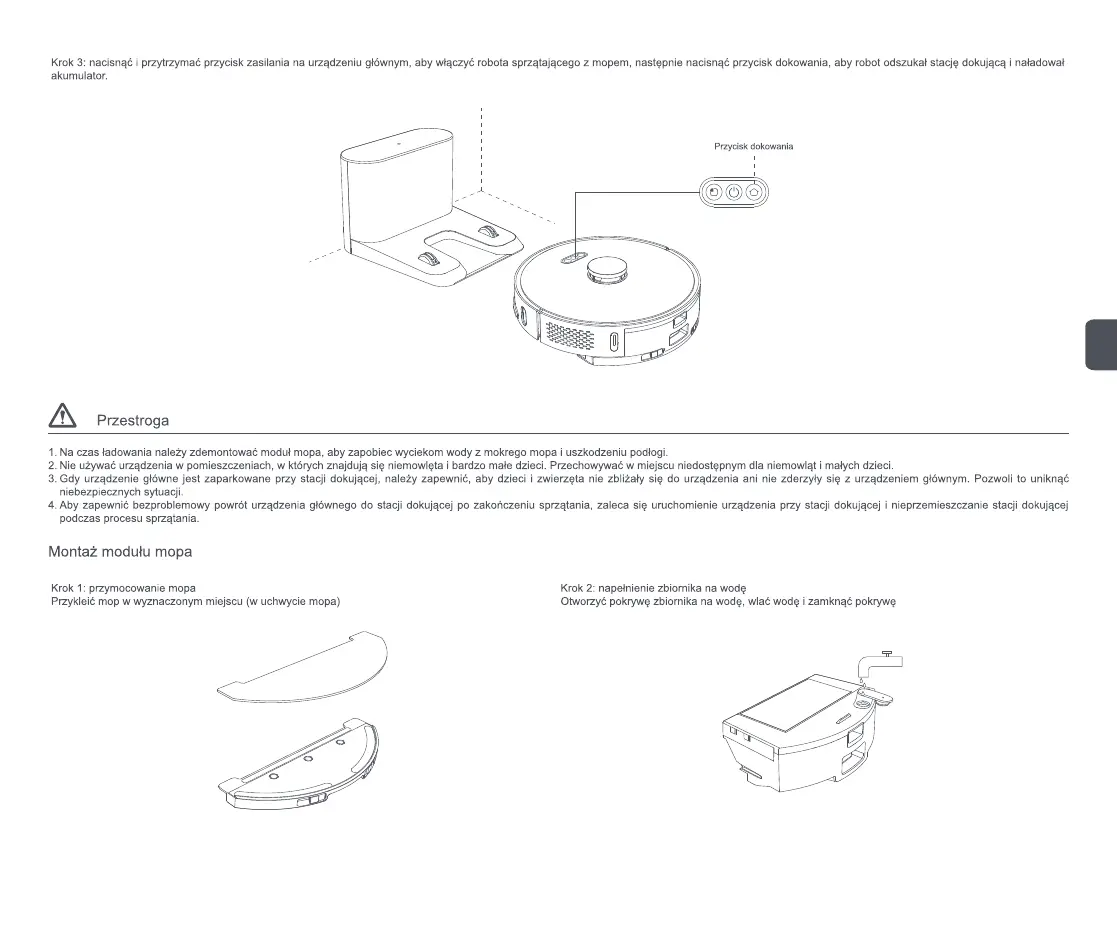 Krok 3: nacisnąć i przytrzymać przycisk zasilania na urządzeniu głównym, aby włączyć robota sprzątającego z mopem, następnie nacisnąć przycisk dokowania, aby robot odszukał stację dokującą i naładował akumulator.

Przycisk dokowania

Przestroga

1. Na czas ładowania należy zdemontować moduł mopa, aby zapobiec wyciekom wody z mokrego mopa i uszkodzeniu podłogi.
2. Nie używać urządzenia w pomieszczeniach, w których znajdują się niemowlęta i bardzo małe dzieci. Przechowywać w miejscu niedostępnym dla niemowląt i małych dzieci.
3. Gdy urządzenie główne jest zaparkowane przy stacji dokującej, należy zapewnić, aby dzieci i zwierzęta nie zbliżały się do urządzenia ani nie zderzyły się z urządzeniem głównym. Pozwoli to uniknąć niebezpiecznych sytuacji.
4. Aby zapewnić bezproblemowy powrót urządzenia głównego do stacji dokującej po zakończeniu sprzątania, zaleca się uruchomienie urządzenia przy stacji dokującej i nieprzemieszczanie stacji dokującej podczas procesu sprzątania.

Montaż modułu mopa

Krok 1: przymocowanie mopa
Przykleić mop w wyznaczonym miejscu (w uchwycie mopa)

Krok 2: napełnienie zbiornika na wodę
Otworzyć pokrywę zbiornika na wodę, wlać wodę i zamknąć pokrywę