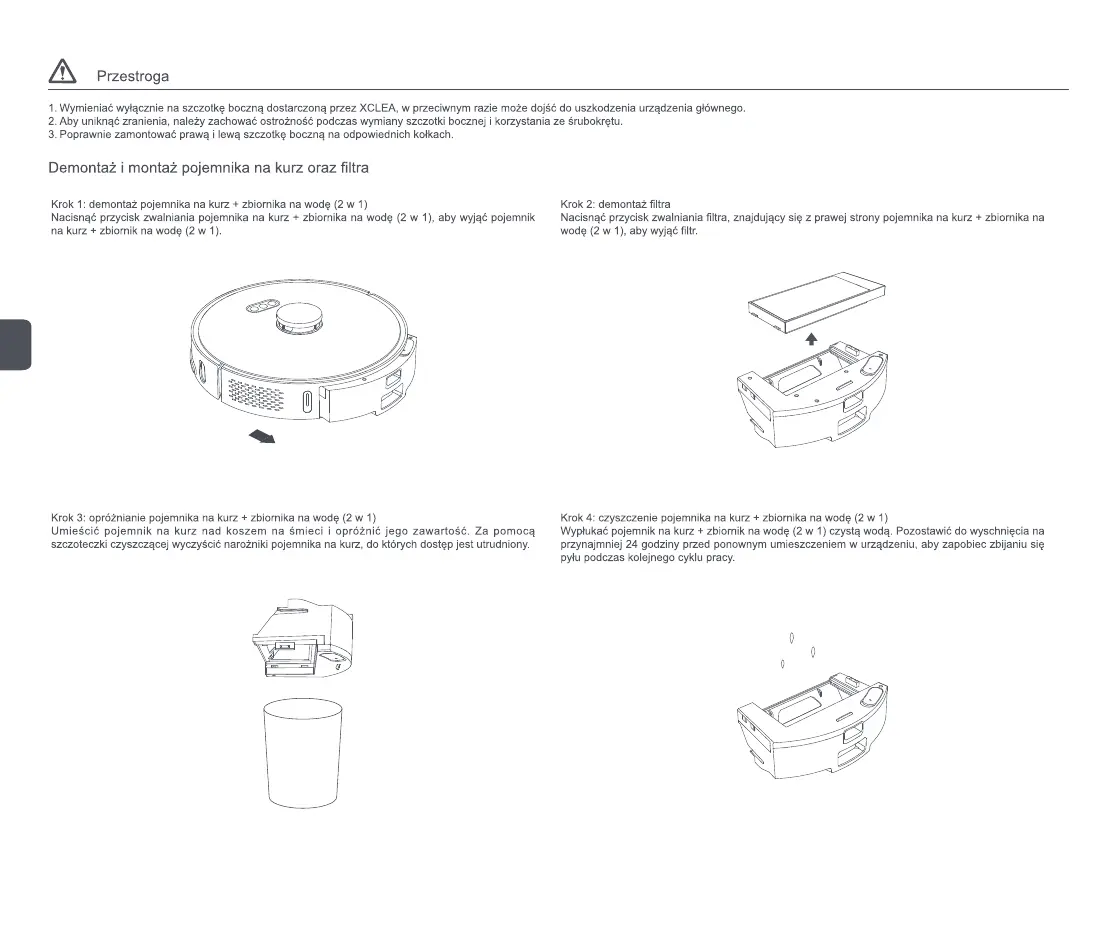 Przestroga

1. Wymieniać wyłącznie na szczotkę boczną dostarczoną przez XCLEA, w przeciwnym razie może dojść do uszkodzenia urządzenia głównego.
2. Aby uniknąć zranienia, należy zachować ostrożność podczas wymiany szczotki bocznej i korzystania ze śrubokrętu.
3. Poprawnie zamontować prawą i lewą szczotkę boczną na odpowiednich kołkach.

Demontaż i montaż pojemnika na kurz oraz filtra

Krok 1: demontaż pojemnika na kurz + zbiornika na wodę (2 w 1)
Nacisnąć przycisk zwalniania pojemnika na kurz + zbiornika na wodę (2 w 1), aby wyjąć pojemnik na kurz + zbiornik na wodę (2 w 1).

Krok 2: demontaż filtra
Nacisnąć przycisk zwalniania filtra, znajdujący się z prawej strony pojemnika na kurz + zbiornika na wodę (2 w 1), aby wyjąć filtr.

Krok 3: opróżnianie pojemnika na kurz + zbiornika na wodę (2 w 1)
Umieścić pojemnik na kurz nad koszem na śmieci i opróżnić jego zawartość. Za pomocą szczoteczki czyszczącej wyczyścić narożniki pojemnika na kurz, do których dostęp jest utrudniony.

Krok 4: czyszczenie pojemnika na kurz + zbiornika na wodę (2 w 1)
Wypłukać pojemnik na kurz + zbiornik na wodę (2 w 1) czystą wodą. Pozostawić do wyschnięcia na przynajmniej 24 godziny przed ponownym umieszczeniem w urządzeniu, aby zapobiec zbijaniu się pyłu podczas kolejnego cyklu pracy.