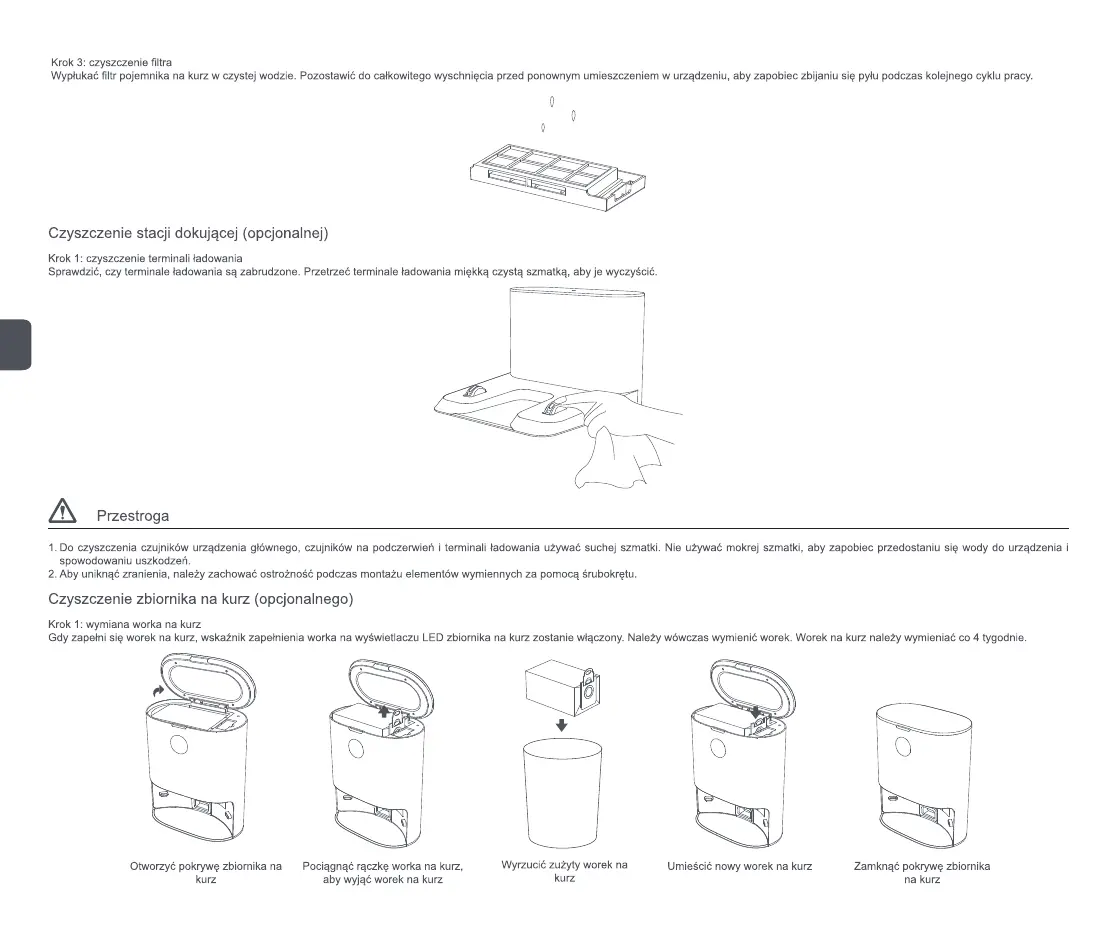 Krok 3: czyszczenie filtra
Wypłukać filtr pojemnika na kurz w czystej wodzie. Pozostawić do całkowitego wyschnięcia przed ponownym umieszczeniem w urządzeniu, aby zapobiec zbijaniu się pyłu podczas kolejnego cyklu pracy.

Czyszczenie stacji dokującej (opcjonalnej)

Krok 1: czyszczenie terminali ładowania
Sprawdzić, czy terminale ładowania są zabrudzone. Przetrzeć terminale ładowania miękką czystą szmatką, aby je wyczyścić.

Przestroga

1. Do czyszczenia czujników urządzenia głównego, czujników na podczerwień i terminali ładowania używać suchej szmatki. Nie używać mokrej szmatki, aby zapobiec przedostaniu się wody do urządzenia i spowodowaniu uszkodzeń.
2. Aby uniknąć zranienia, należy zachować ostrożność podczas montażu elementów wymiennych za pomocą śrubokrętu.

Czyszczenie zbiornika na kurz (opcjonalnego)

Krok 1: wymiana worka na kurz
Gdy zapełni się worek na kurz, wskaźnik zapełnienia worka na wyświetlaczu LED zbiornika na kurz zostanie włączony. Należy wówczas wymienić worek. Worek na kurz należy wymieniać co 4 tygodnie.

Otworzyć pokrywę zbiornika na kurz

Pociągnąć rączkę worka na kurz, aby wyjąć worek na kurz

Wyrzucić zużyty worek na kurz

Umieścić nowy worek na kurz

Zamknąć pokrywę zbiornika na kurz